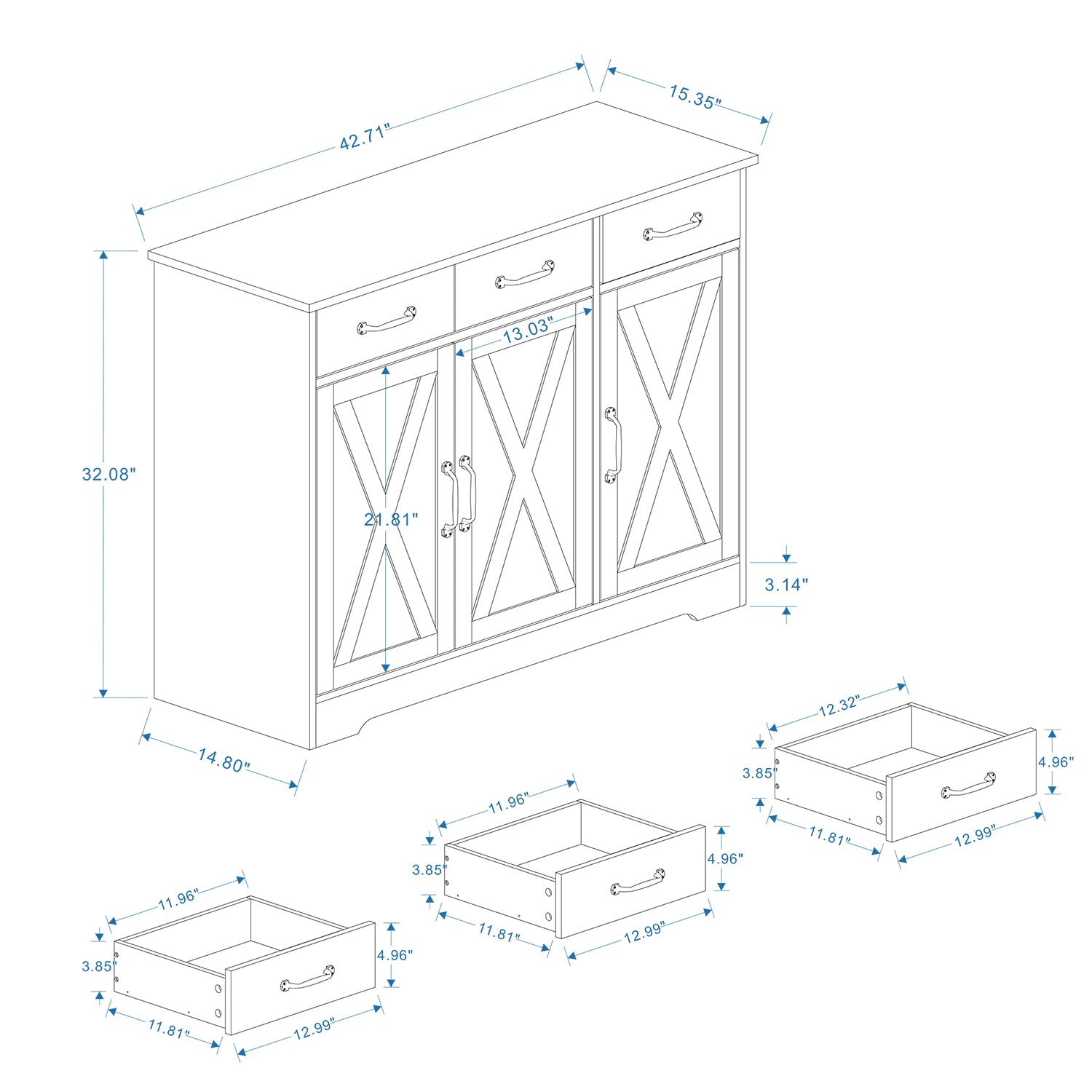 42.71"
15.35"
13.03"
32.08"
21.81"
3.14"
14.80"
12.32"
3.85"
4.96"
11.81"
12.99"
11.96"
3.85"
4.96"
11.81"
12.99"
11.96"
3.85"
4.96"
11.81"
12.99"