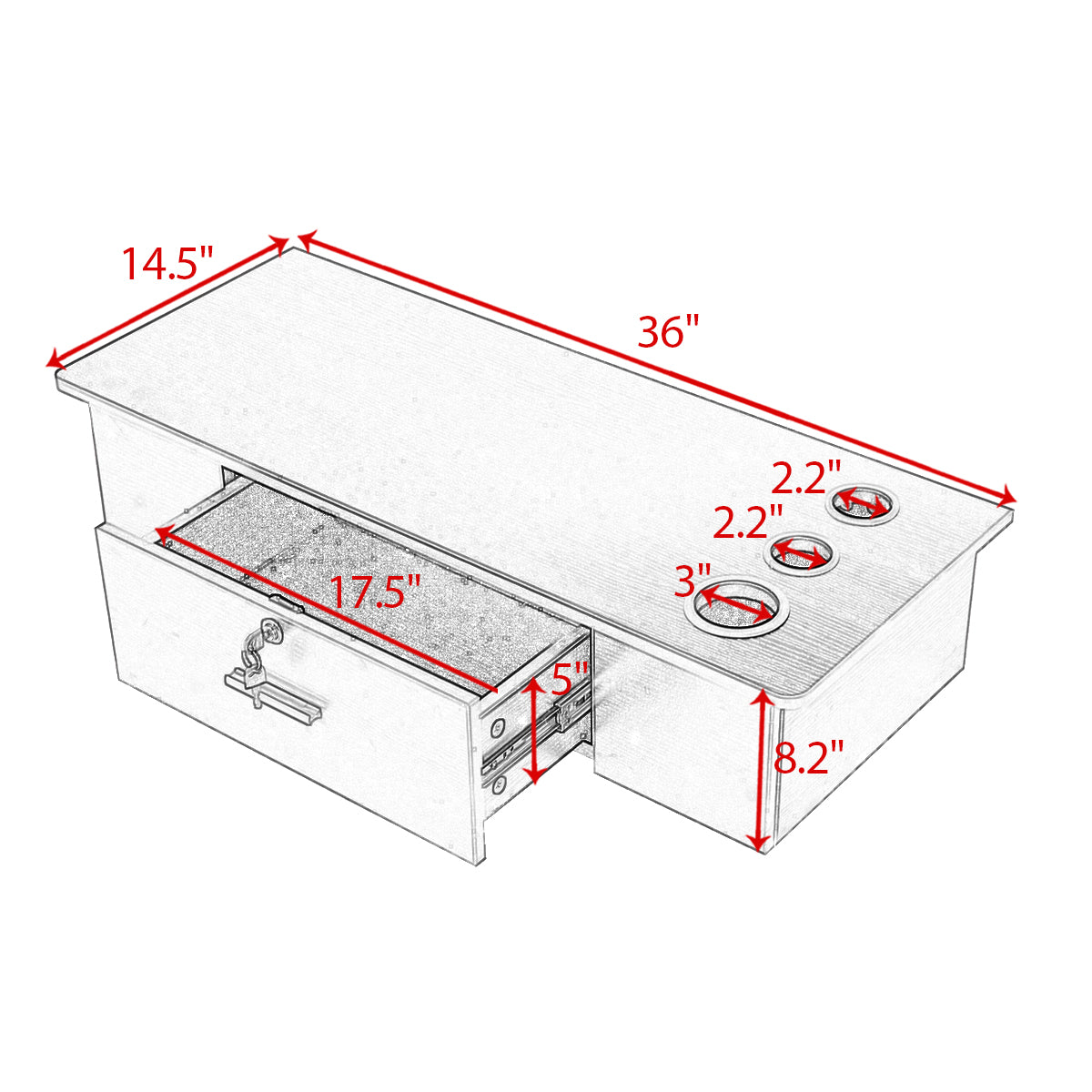 14.5"

36"

2.2"

2.2"

3"

17.5"

5"

8.2"