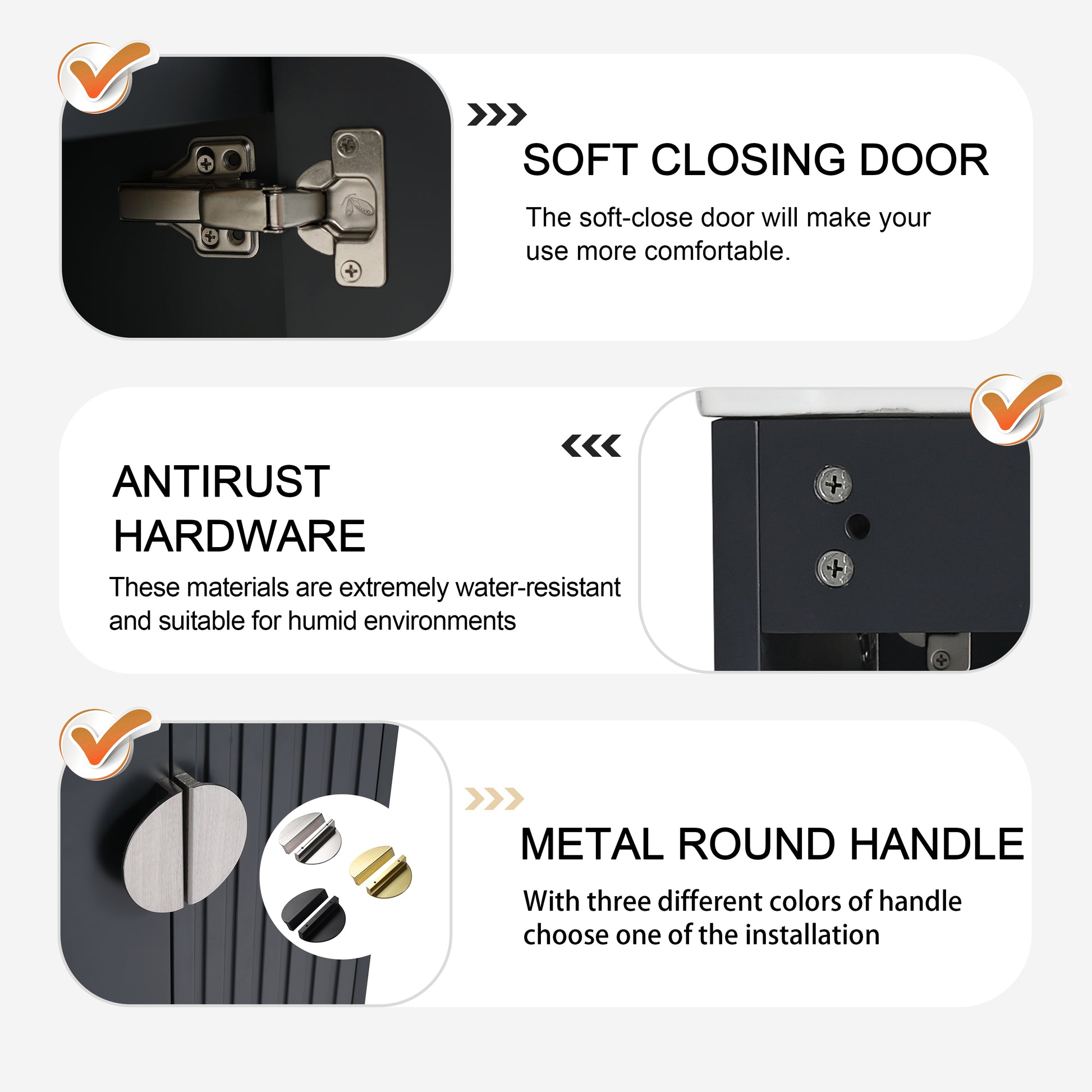 SOFT CLOSING DOOR

The soft-close door will make your use more comfortable.

ANTIRUST HARDWARE

These materials are extremely water-resistant and suitable for humid environments

METAL ROUND HANDLE

With three different colors of handle choose one of the installation