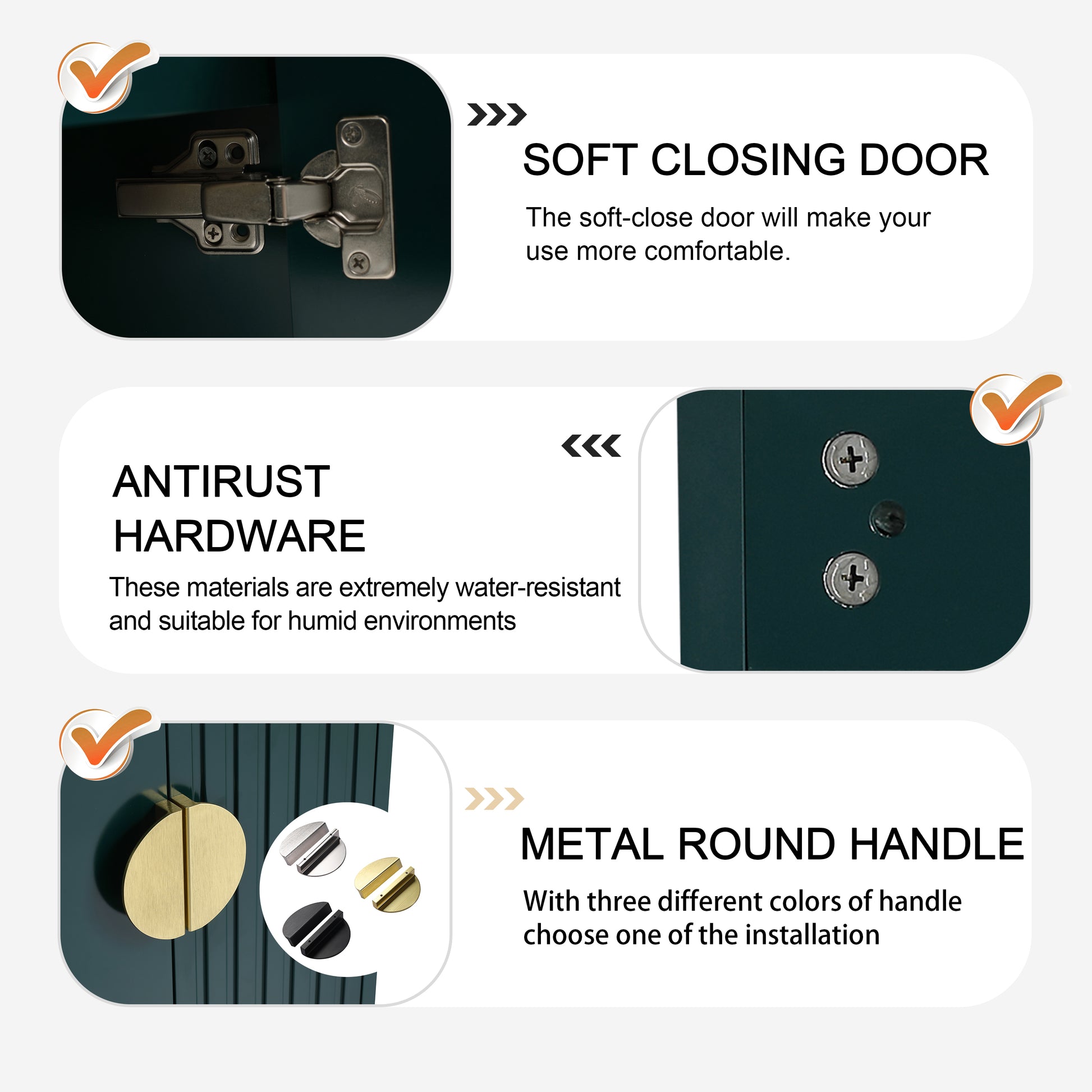 SOFT CLOSING DOOR

The soft-close door will make your use more comfortable.

ANTIRUST HARDWARE

These materials are extremely water-resistant and suitable for humid environments

METAL ROUND HANDLE

With three different colors of handle choose one of the installation