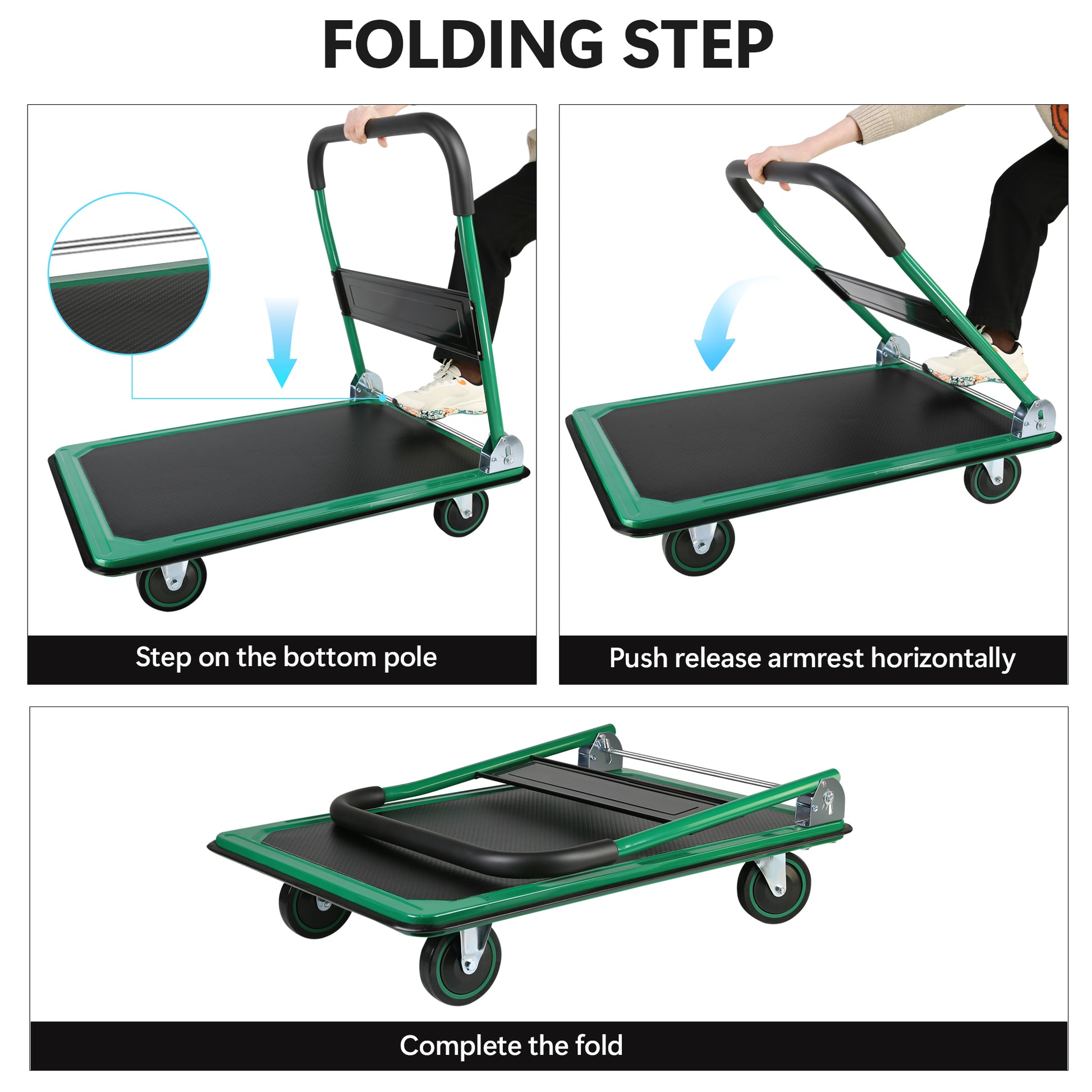 FOLDING STEP

Step on the bottom pole

Push release armrest horizontally

Complete the fold