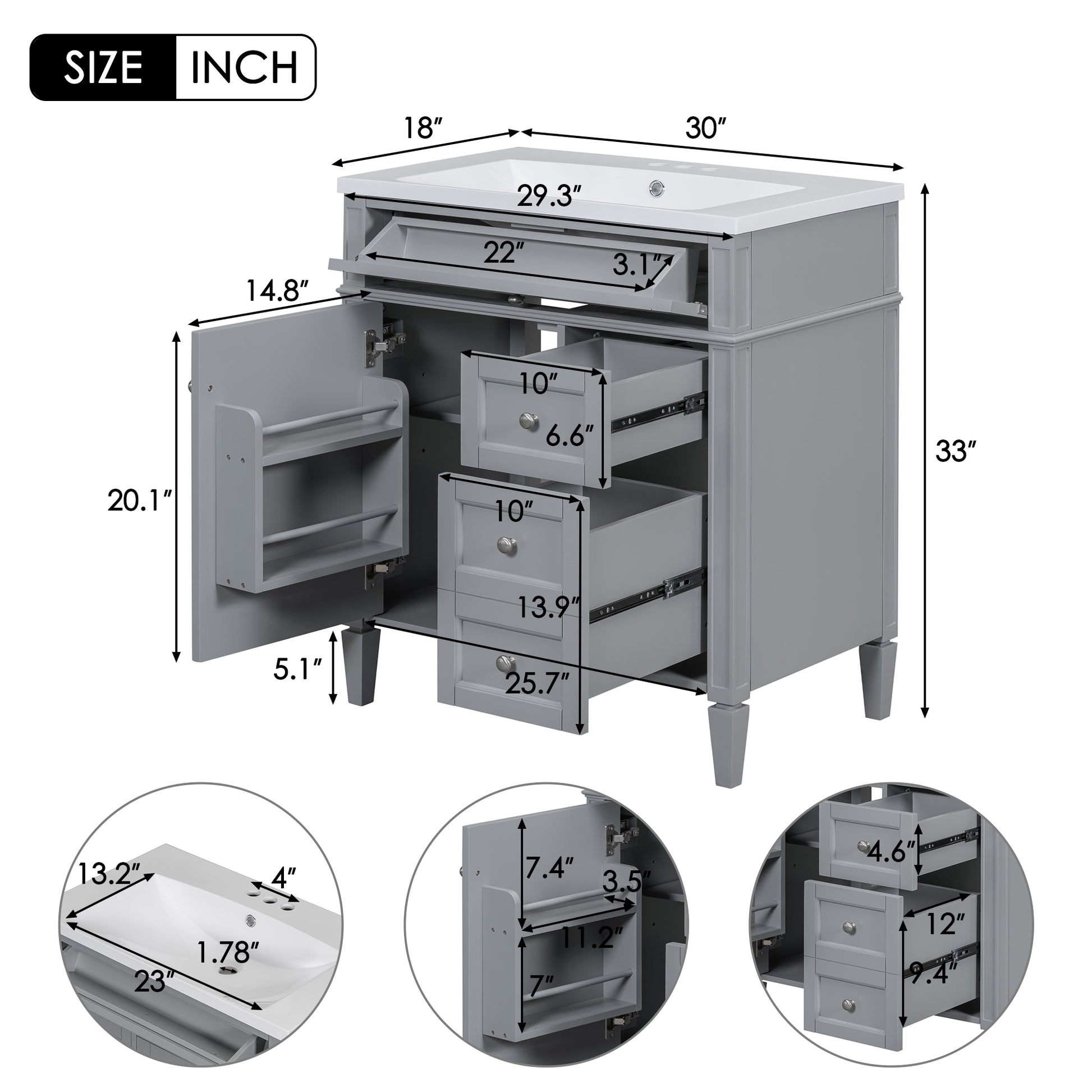 SIZE INCH

18″
30″
29.3″
22″
3.1″
14.8″
10″
6.6″
33″
20.1″
10″
13.9″
5.1″
25.7″

13.2″
4″
1.78″
23″

7.4″
3.5″
11.2″
7″

4.6″
12″
9.4″