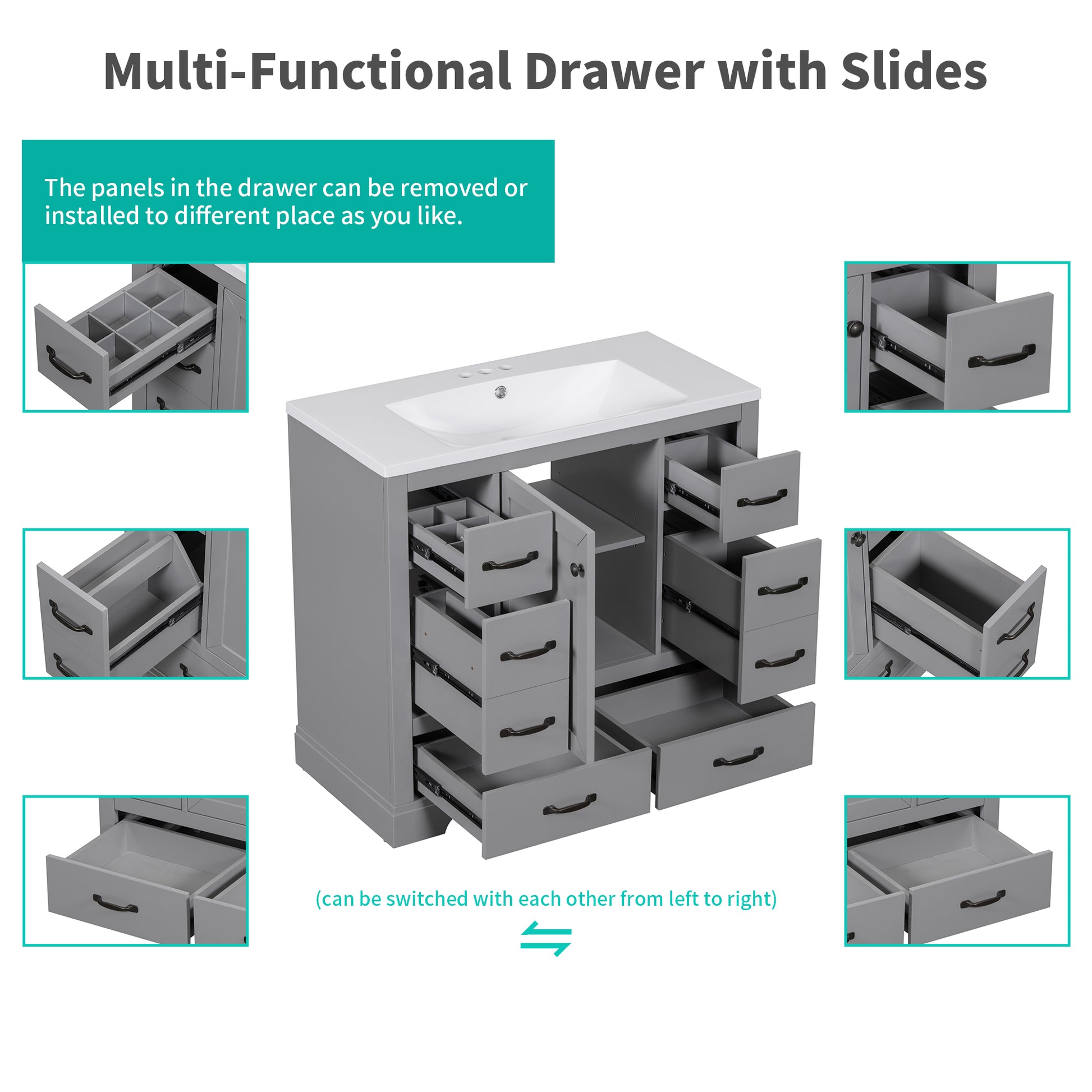 Multi-Functional Drawer with Slides

The panels in the drawer can be removed or installed to different place as you like.

(can be switched with each other from left to right)