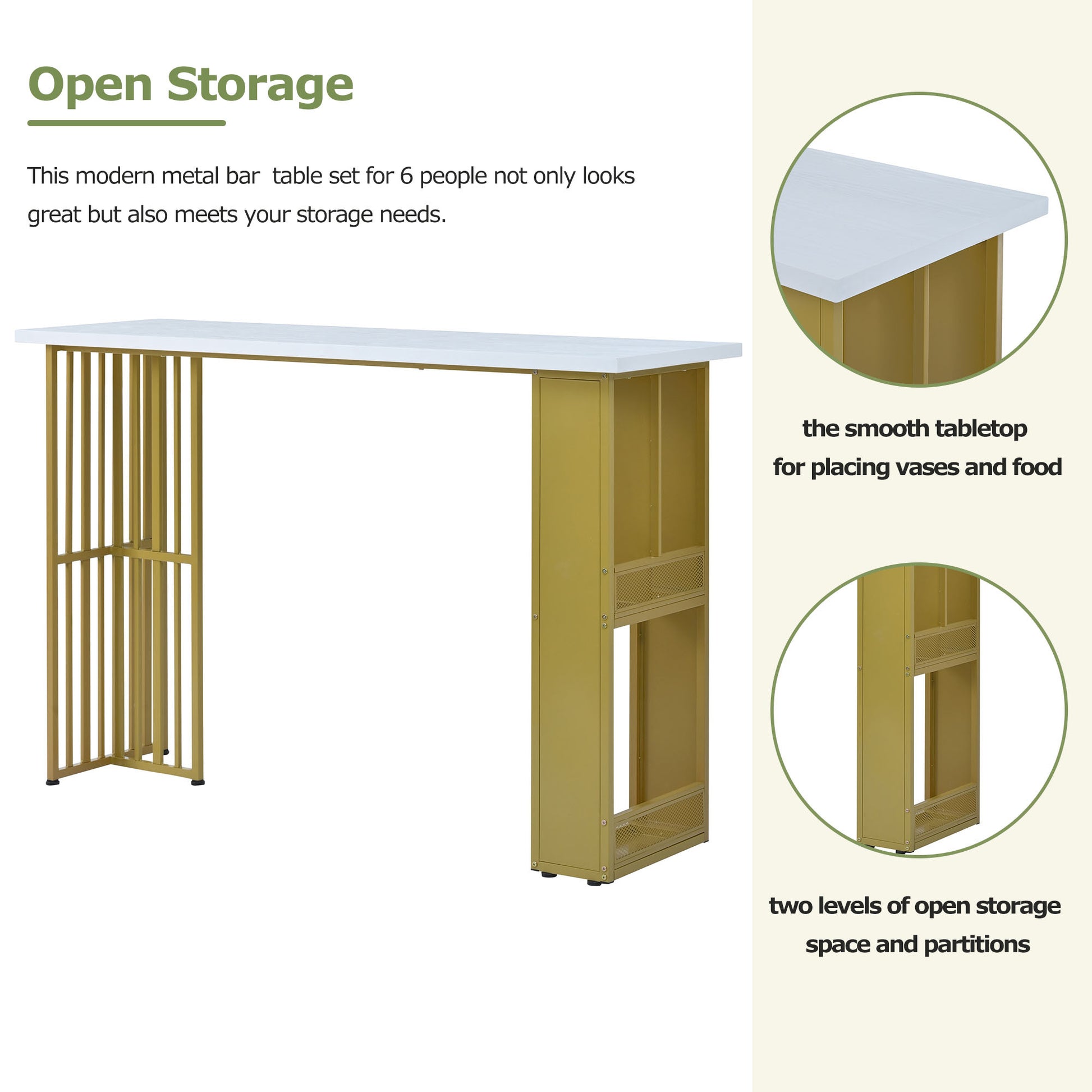 Open Storage

This modern metal bar  table set for 6 people not only looks great but also meets your storage needs.

the smooth tabletop
for placing vases and food

two levels of open storage
space and partitions