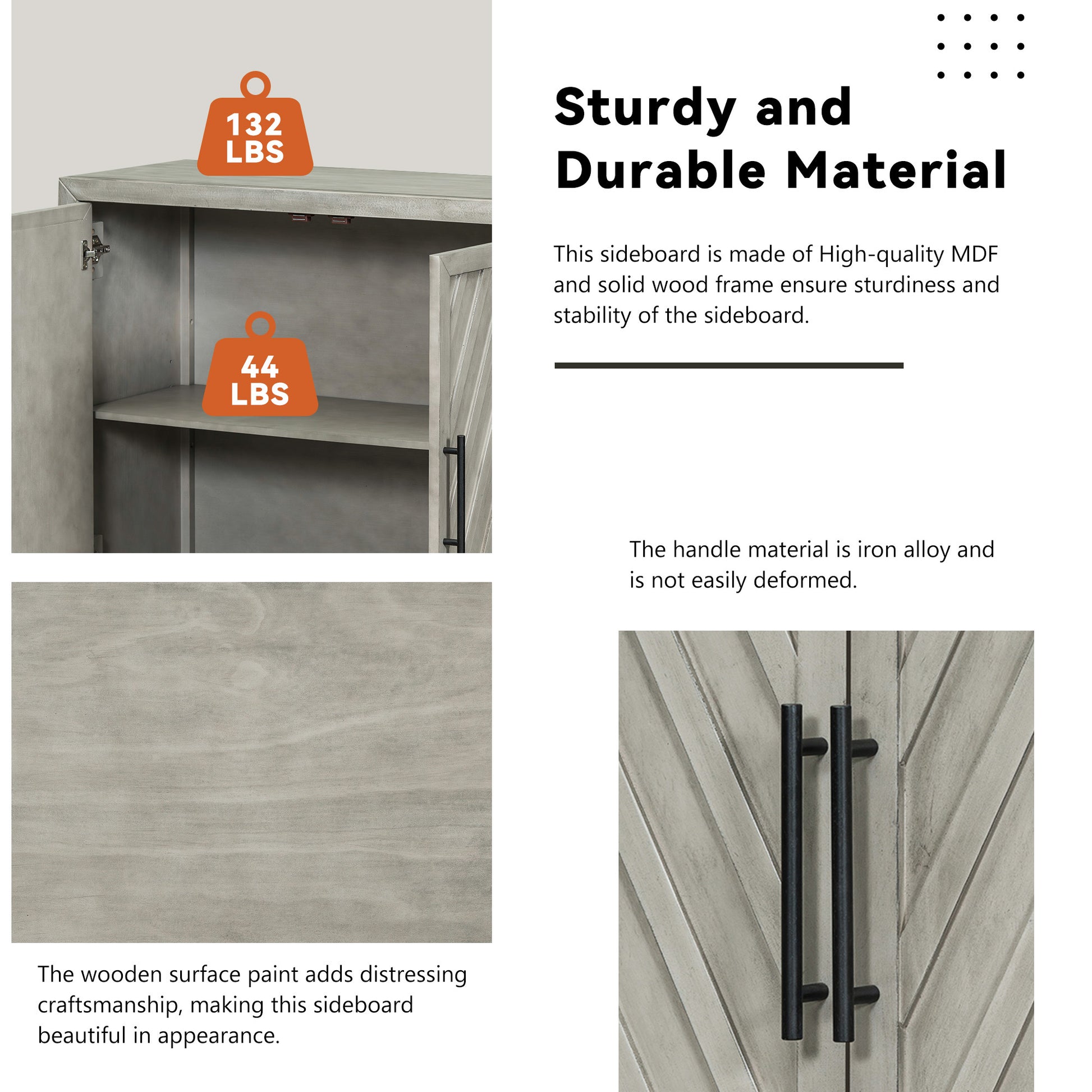 132 LBS

44 LBS

Sturdy and Durable Material

This sideboard is made of High-quality MDF and solid wood frame ensure sturdiness and stability of the sideboard.

The handle material is iron alloy and is not easily deformed.

The wooden surface paint adds distressing craftsmanship, making this sideboard beautiful in appearance.