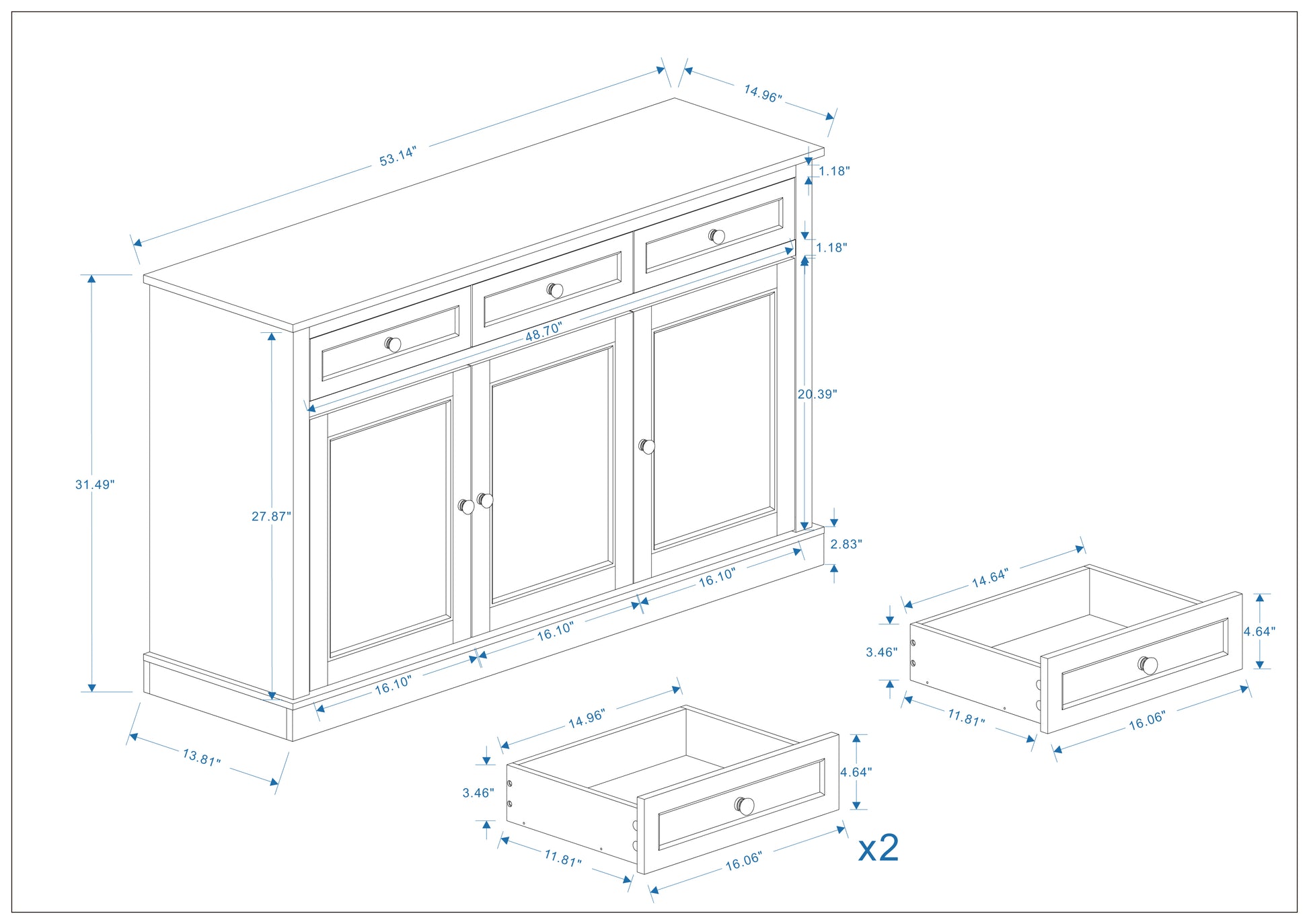 53.14"
14.96"
1.18"
1.18"
48.70"
20.39"
31.49"
27.87"
2.83"
16.10"
16.10"
16.10"
13.81"
14.64"
4.64"
3.46"
11.81"
16.06"
14.96"
4.64"
3.46"
11.81"
16.06"
x2