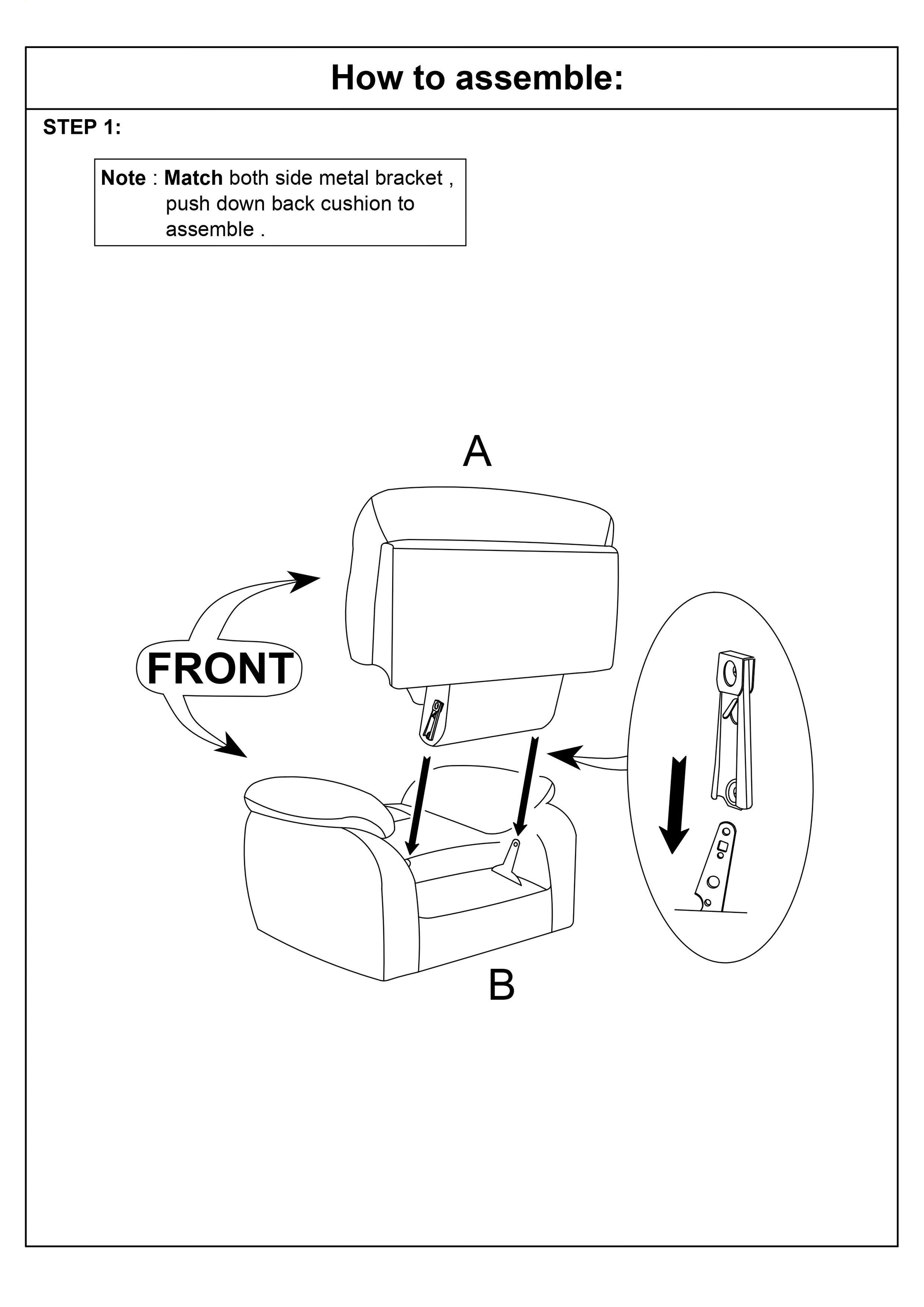 How to assemble:

STEP 1:

Note : Match both side metal bracket , push down back cushion to assemble .

A

FRONT

B