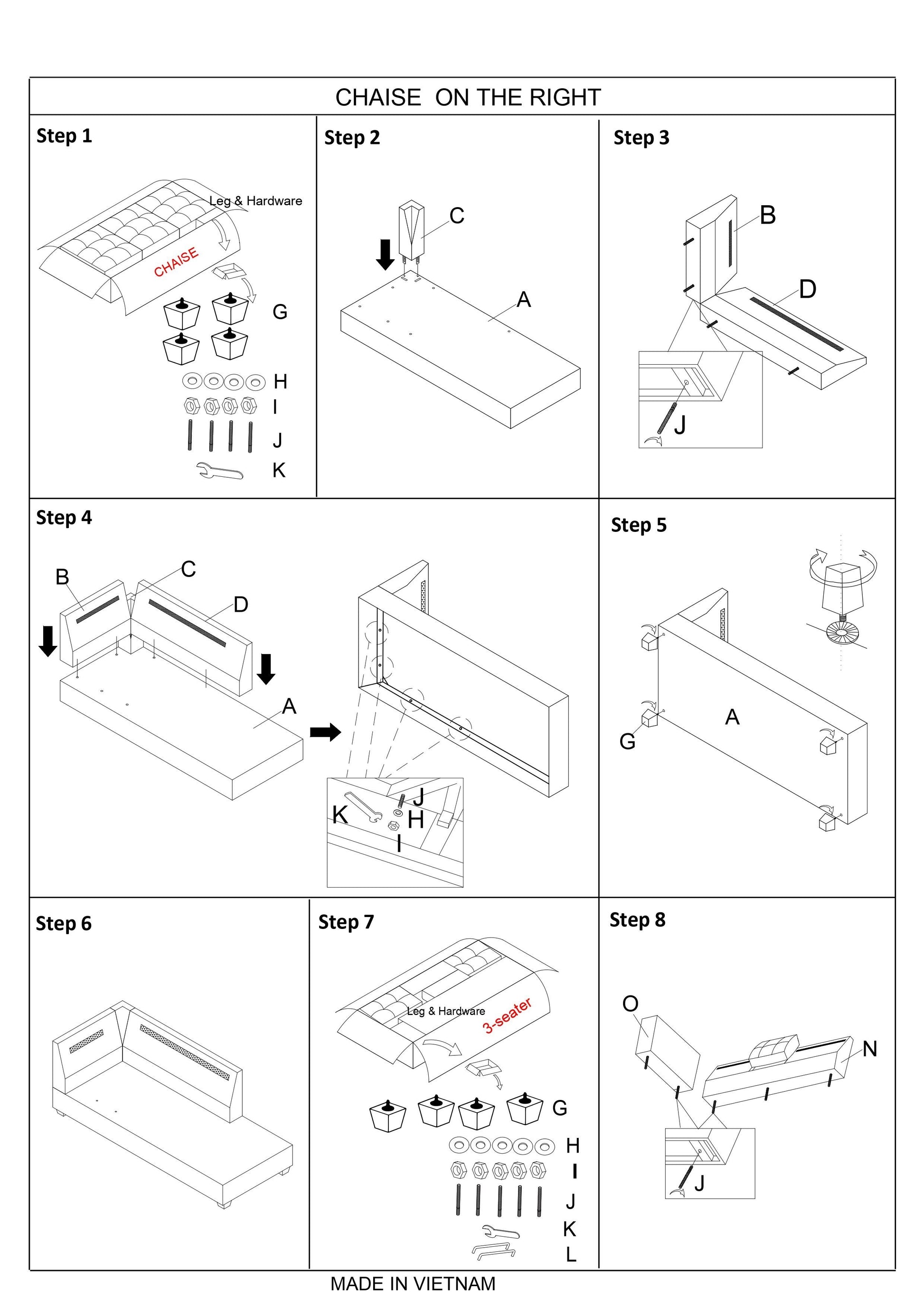 CHAISE ON THE RIGHT

Step 1

Leg & Hardware

CHAISE

G

H

I

J

K

Step 2

C

A

Step 3

B

D

J

Step 4

B

C

D

A

K

J

H

I

Step 5

A

G

Step 6

Step 7

Leg & Hardware

3-seater

G

H

I

J

K

L

Step 8

O

N

J

MADE IN VIETNAM