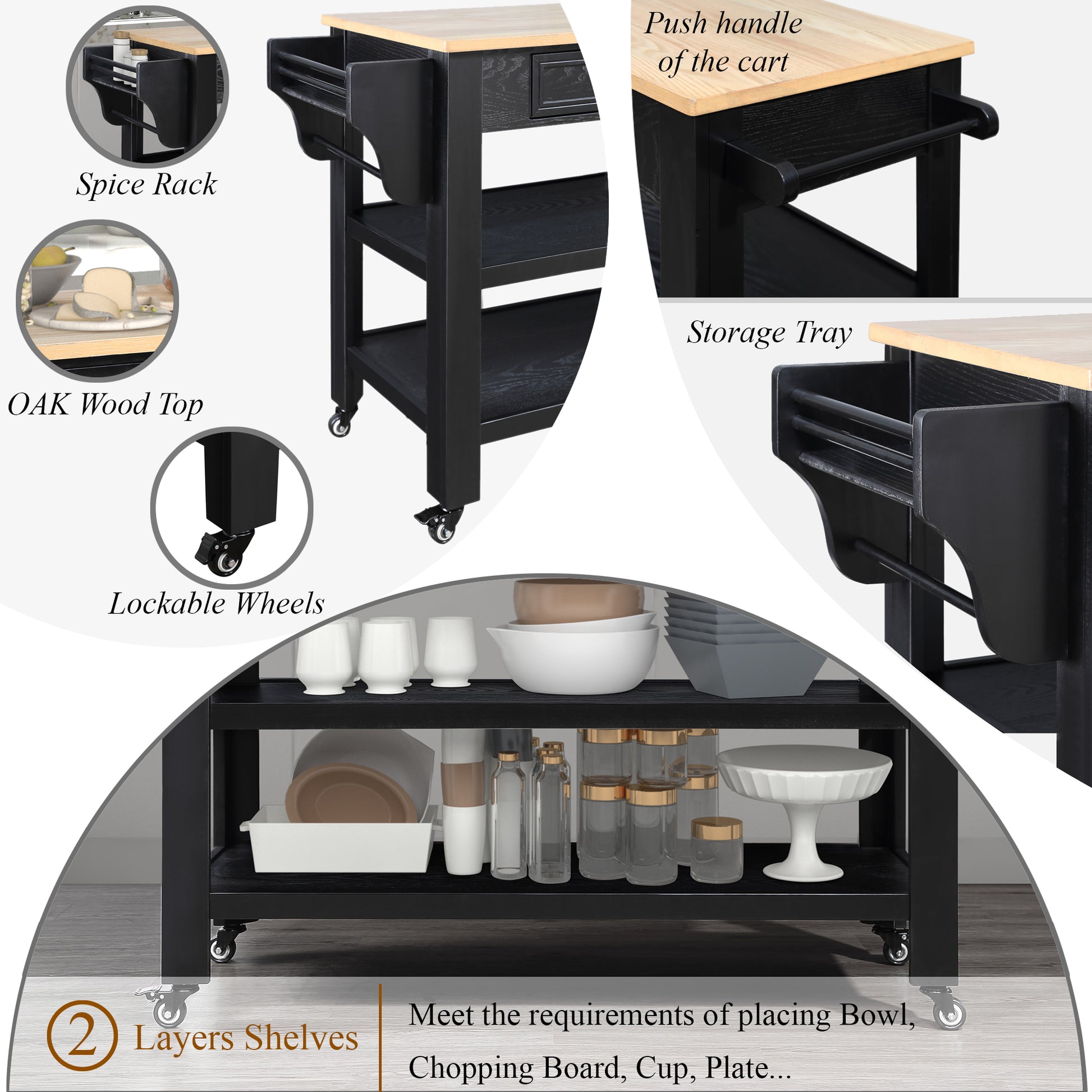 Spice Rack

OAK Wood Top

Lockable Wheels

Push handle of the cart

Storage Tray

2 Layers Shelves

Meet the requirements of placing Bowl, Chopping Board, Cup, Plate...