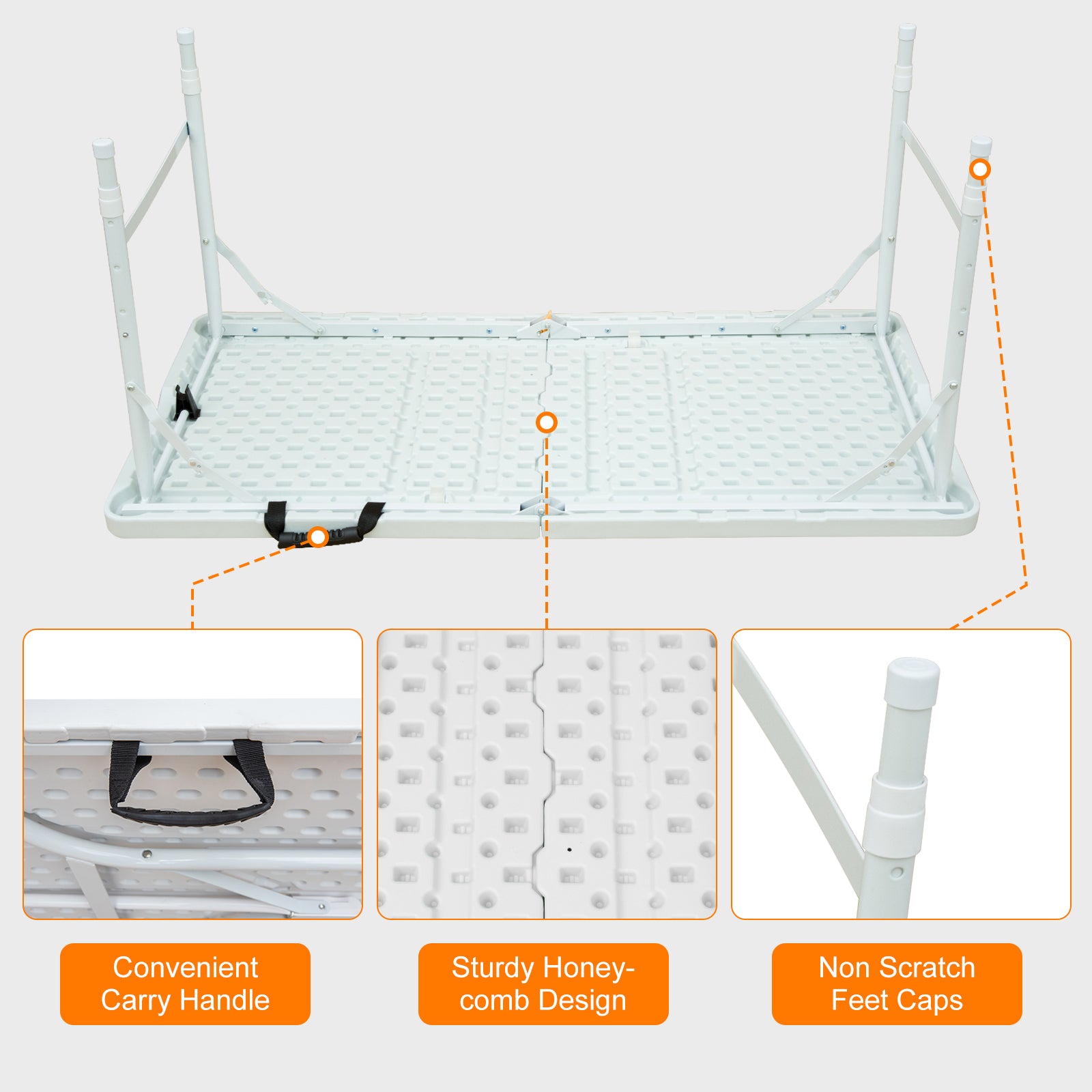 Convenient Carry Handle

Sturdy Honeycomb Design

Non Scratch Feet Caps