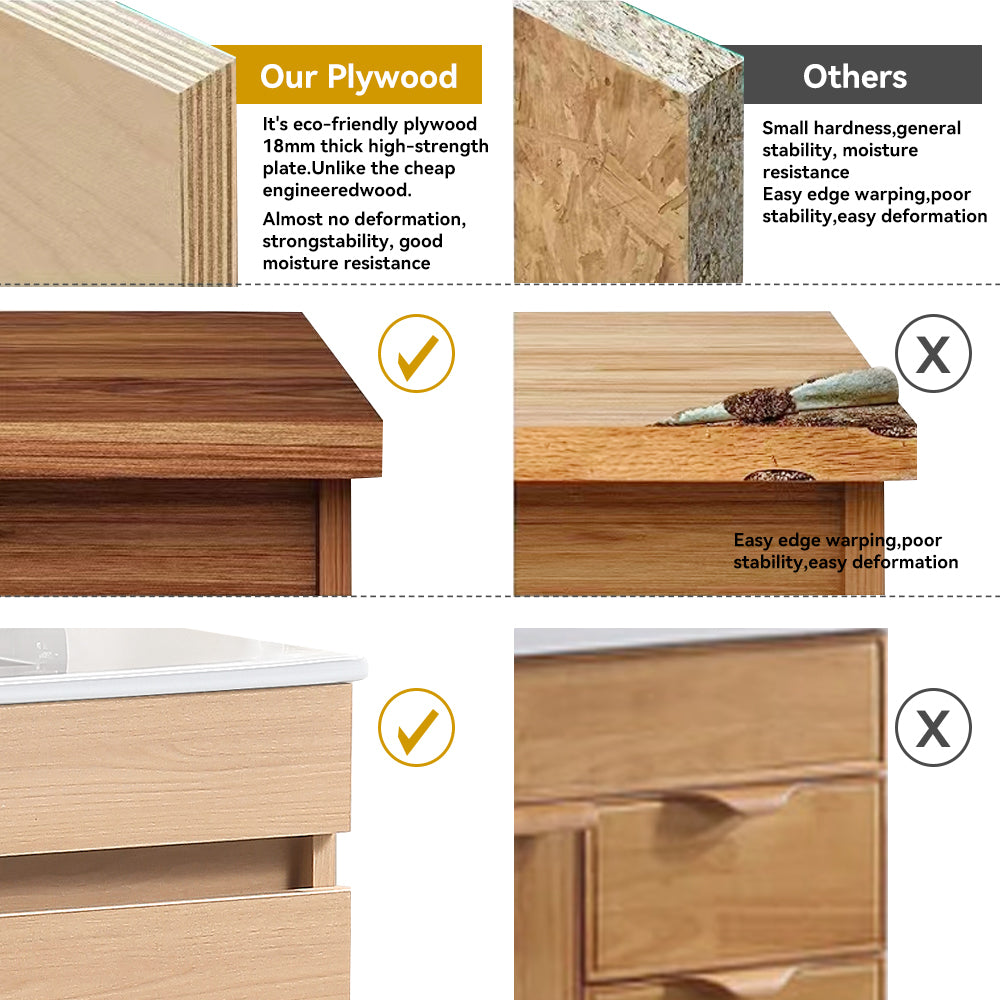 Our Plywood

It's eco-friendly plywood 18mm thick high-strength plate.Unlike the cheap engineeredwood.

Almost no deformation, strongstability, good moisture resistance

Others

Small hardness,general stability, moisture resistance
Easy edge warping,poor stability,easy deformation

X

Easy edge warping,poor stability,easy deformation

X