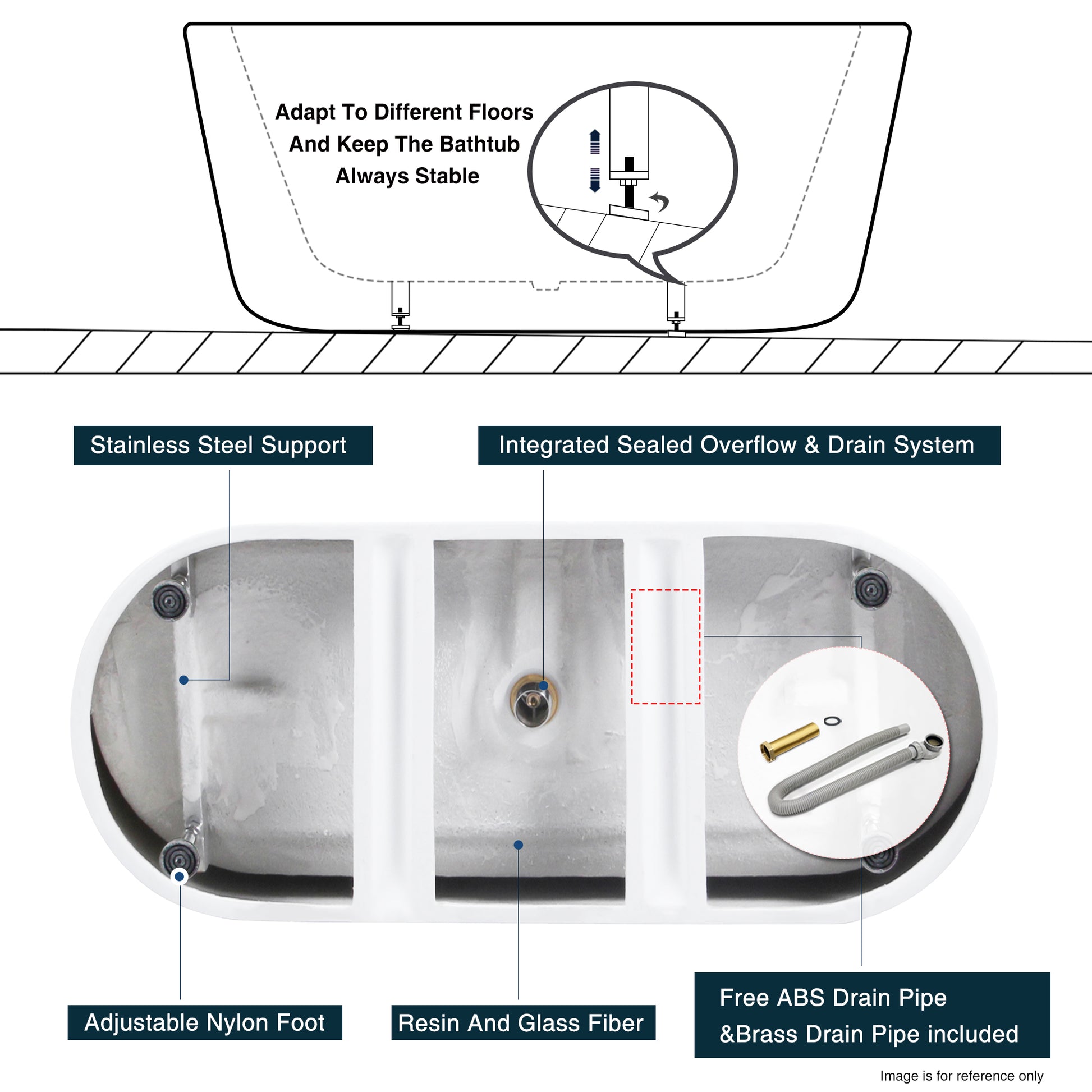 Adapt To Different Floors And Keep The Bathtub Always Stable

Stainless Steel Support

Integrated Sealed Overflow & Drain System

Adjustable Nylon Foot

Resin And Glass Fiber

Free ABS Drain Pipe &Brass Drain Pipe included

Image is for reference only