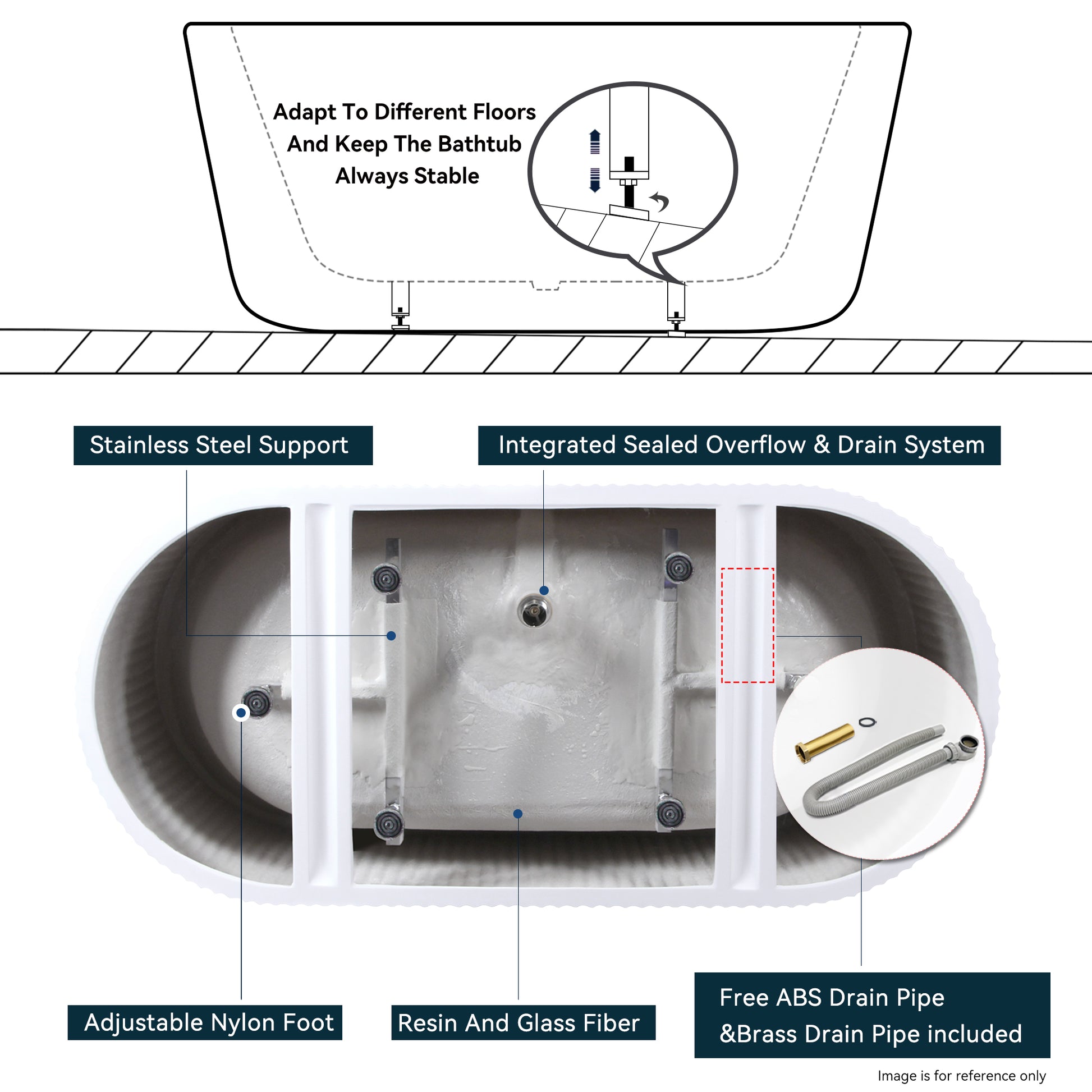 Adapt To Different Floors
And Keep The Bathtub
Always Stable

Stainless Steel Support

Integrated Sealed Overflow & Drain System

Adjustable Nylon Foot

Resin And Glass Fiber

Free ABS Drain Pipe
&Brass Drain Pipe included

Image is for reference only