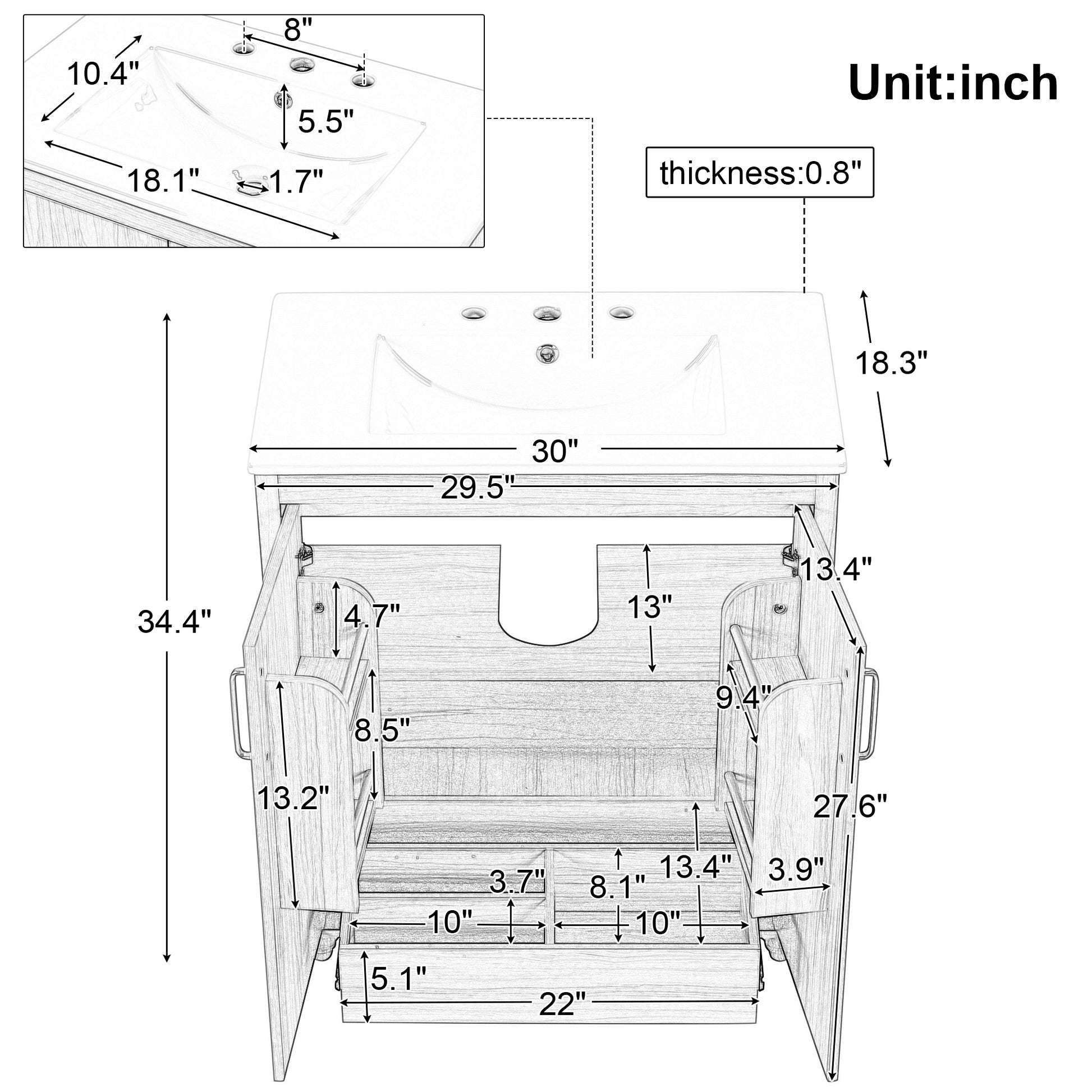 8"
10.4"
5.5"
18.1"
1.7"

Unit:inch

thickness:0.8"

18.3"
30"
29.5"
34.4"
13.4"
13"
4.7"
9.4"
8.5"
13.2"
27.6"
13.4"
3.9"
3.7"
8.1"
10"
10"
5.1"
22"