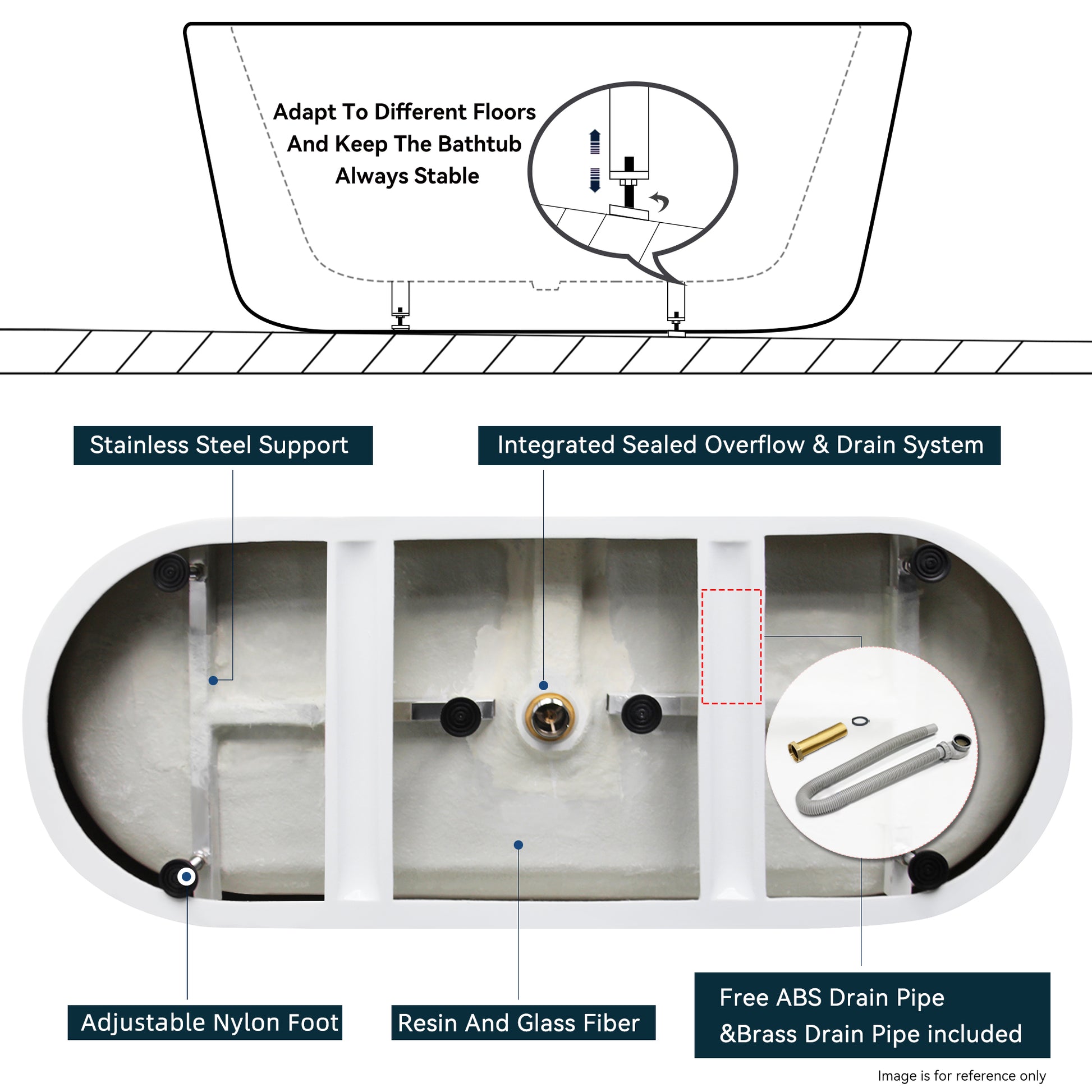 Adapt To Different Floors
And Keep The Bathtub
Always Stable

Stainless Steel Support

Integrated Sealed Overflow & Drain System

Adjustable Nylon Foot

Resin And Glass Fiber

Free ABS Drain Pipe
&Brass Drain Pipe included

Image is for reference only