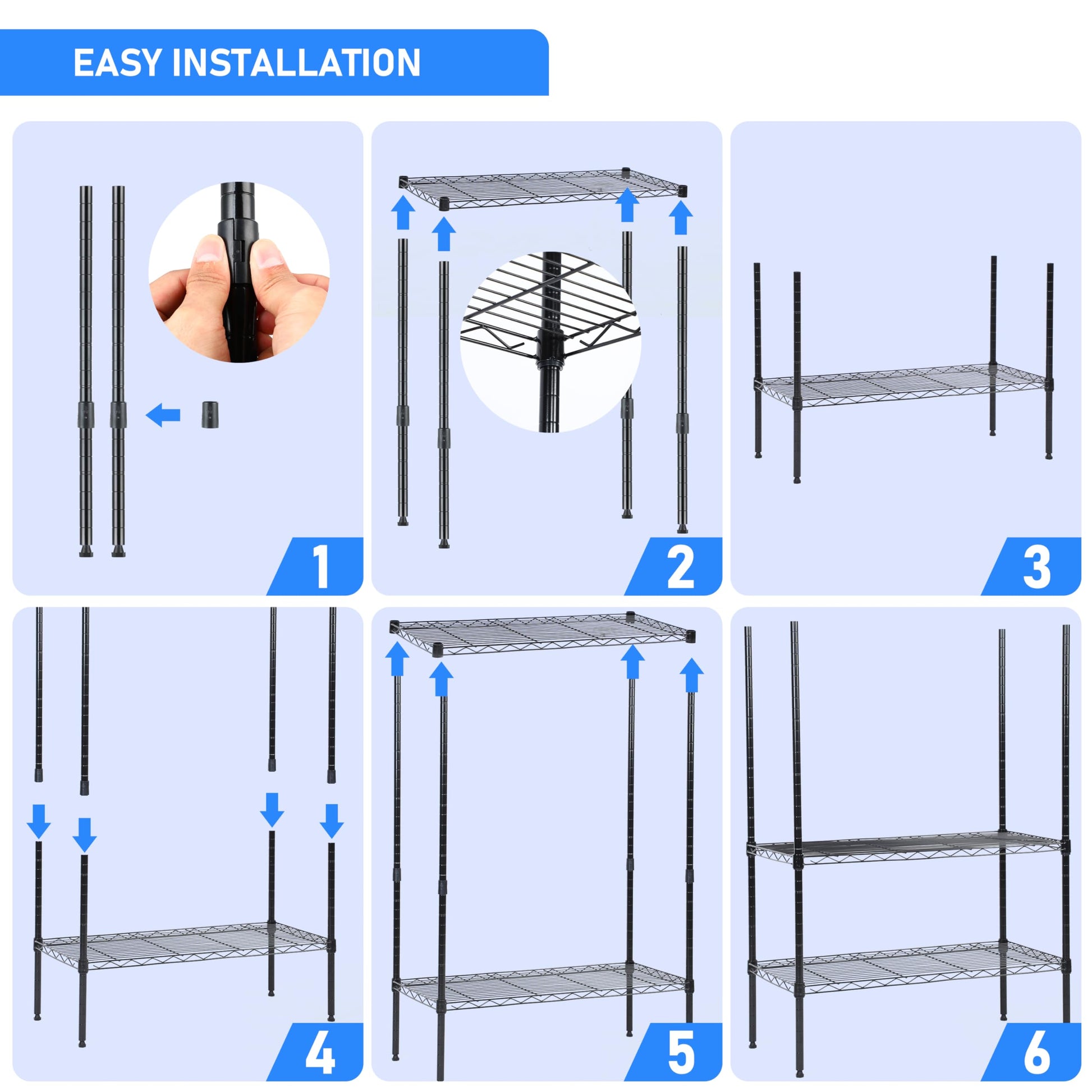 EASY INSTALLATION

1

2

3

4

5

6