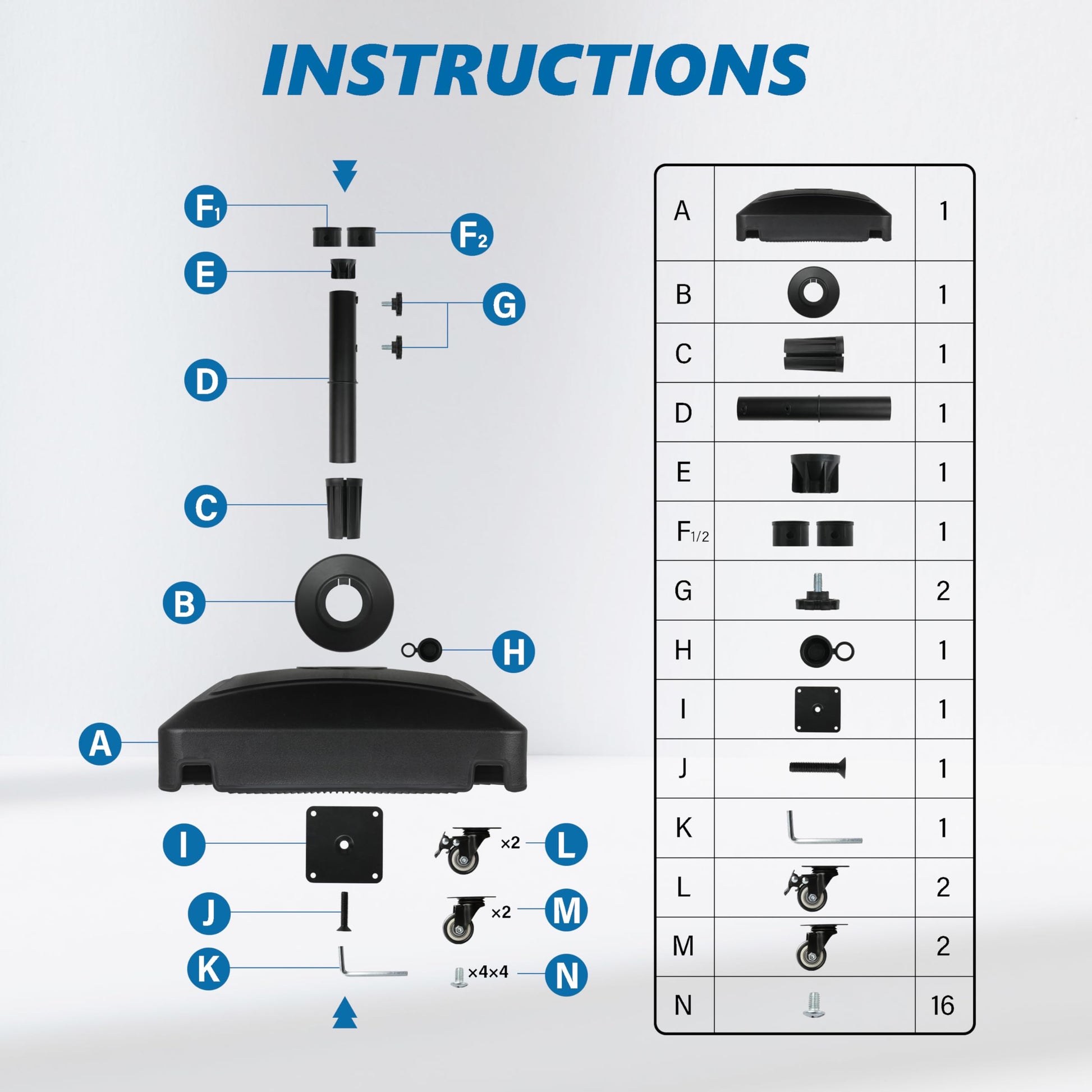 INSTRUCTIONS

$F_1$

$F_2$

E

G

D

C

B

H

A

I

×2 L

J

×2 M

K

×4×4 N

| A | | 1 |
|---|---|---|
| B | | 1 |
| C | | 1 |
| D | | 1 |
| E | | 1 |
| $F_{1/2}$ | | 1 |
| G | | 2 |
| H | | 1 |
| I | | 1 |
| J | | 1 |
| K | | 1 |
| L | | 2 |
| M | | 2 |
| N | | 16 |