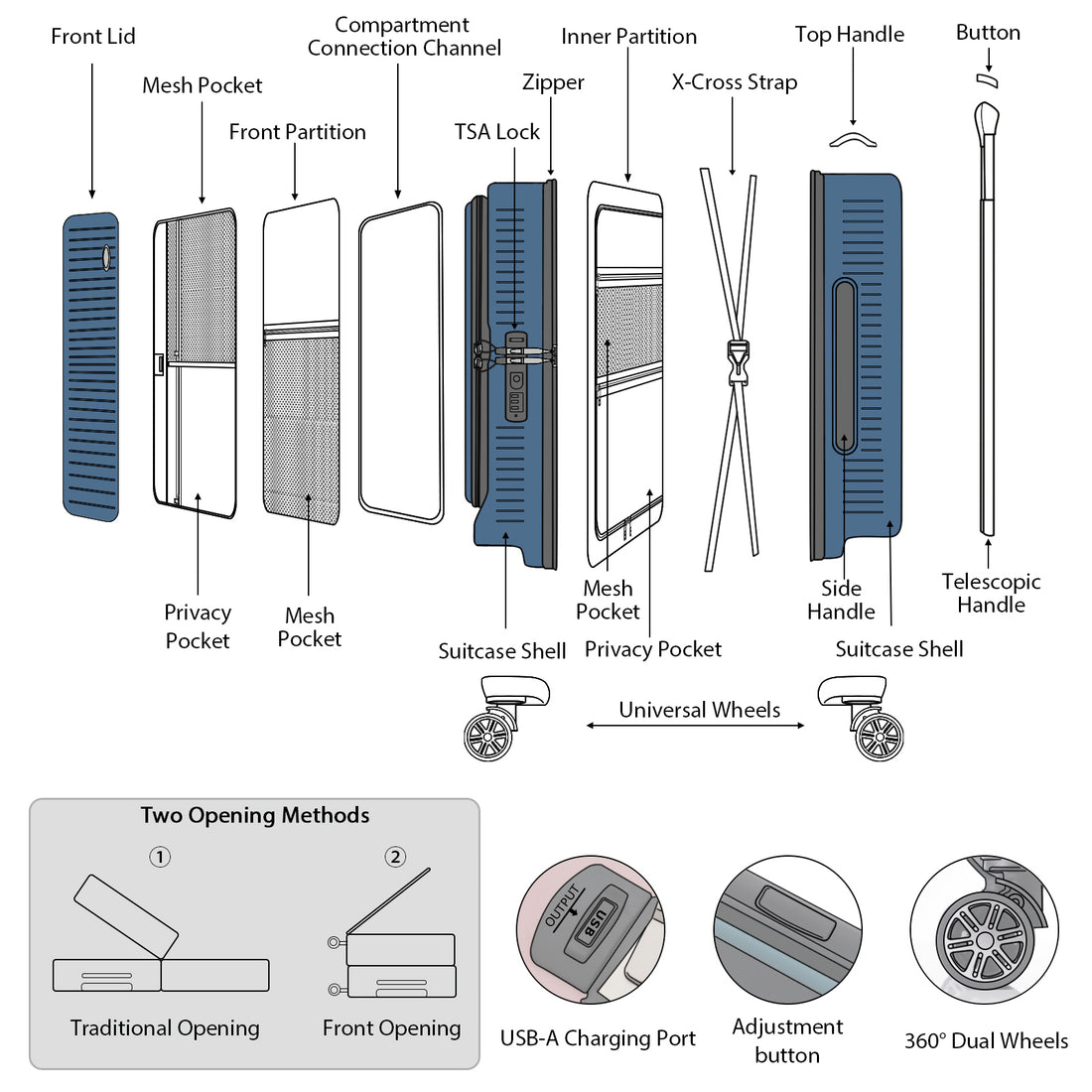 Front Lid

Mesh Pocket

Front Partition

Compartment Connection Channel

TSA Lock

Zipper

Inner Partition

X-Cross Strap

Top Handle

Button

Privacy Pocket

Mesh Pocket

Suitcase Shell

Mesh Pocket

Privacy Pocket

Side Handle

Suitcase Shell

Telescopic Handle

Universal Wheels

Two Opening Methods

①

②

Traditional Opening

Front Opening

OUTPUT

USB

USB-A Charging Port

Adjustment button

360° Dual Wheels