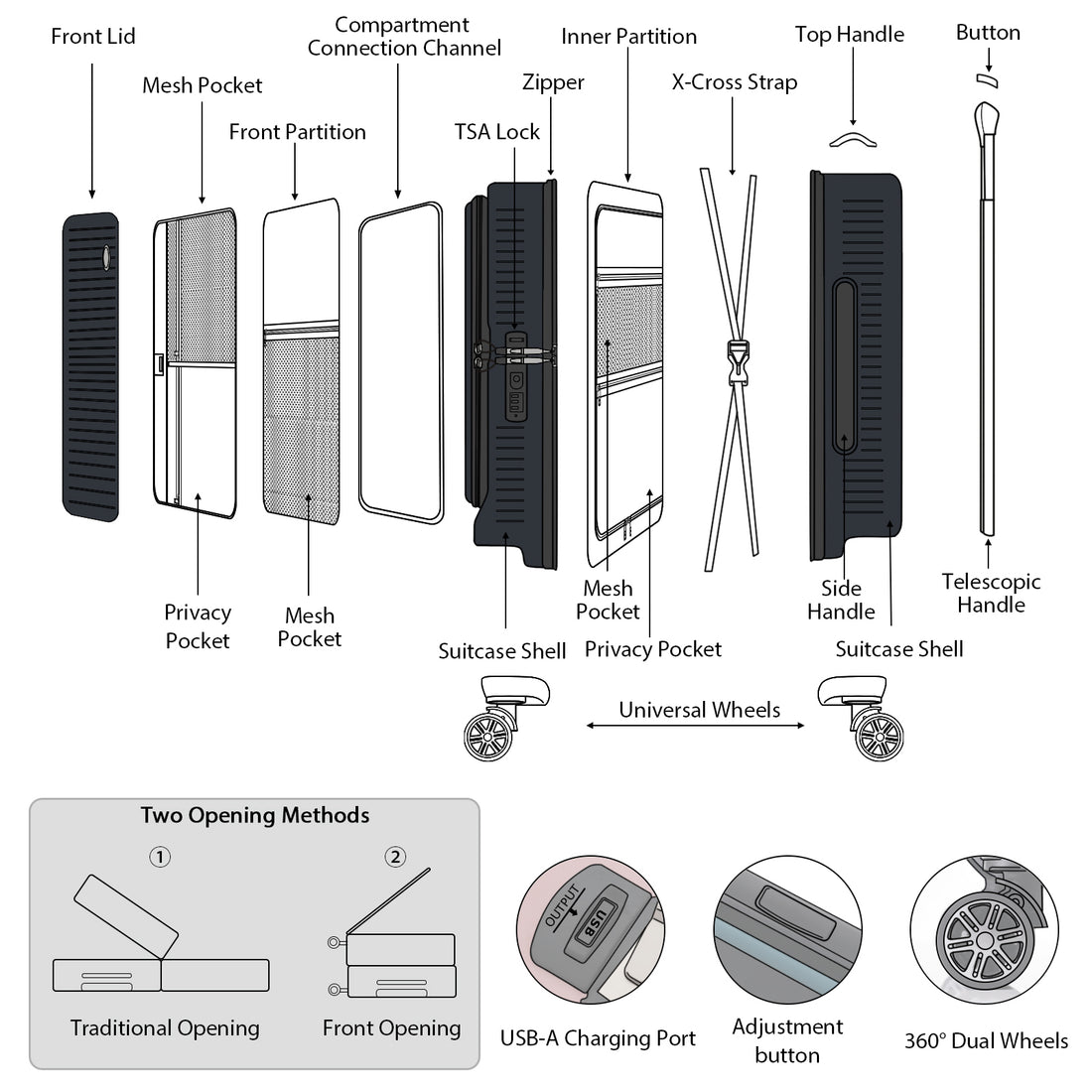 Front Lid
Mesh Pocket
Front Partition
Compartment Connection Channel
TSA Lock
Zipper
Inner Partition
X-Cross Strap
Top Handle
Button

Privacy Pocket
Mesh Pocket
Suitcase Shell
Mesh Pocket
Privacy Pocket
Side Handle
Suitcase Shell
Telescopic Handle

Universal Wheels

Two Opening Methods
①
②
Traditional Opening
Front Opening

OUTPUT
USB
USB-A Charging Port
Adjustment button
360° Dual Wheels