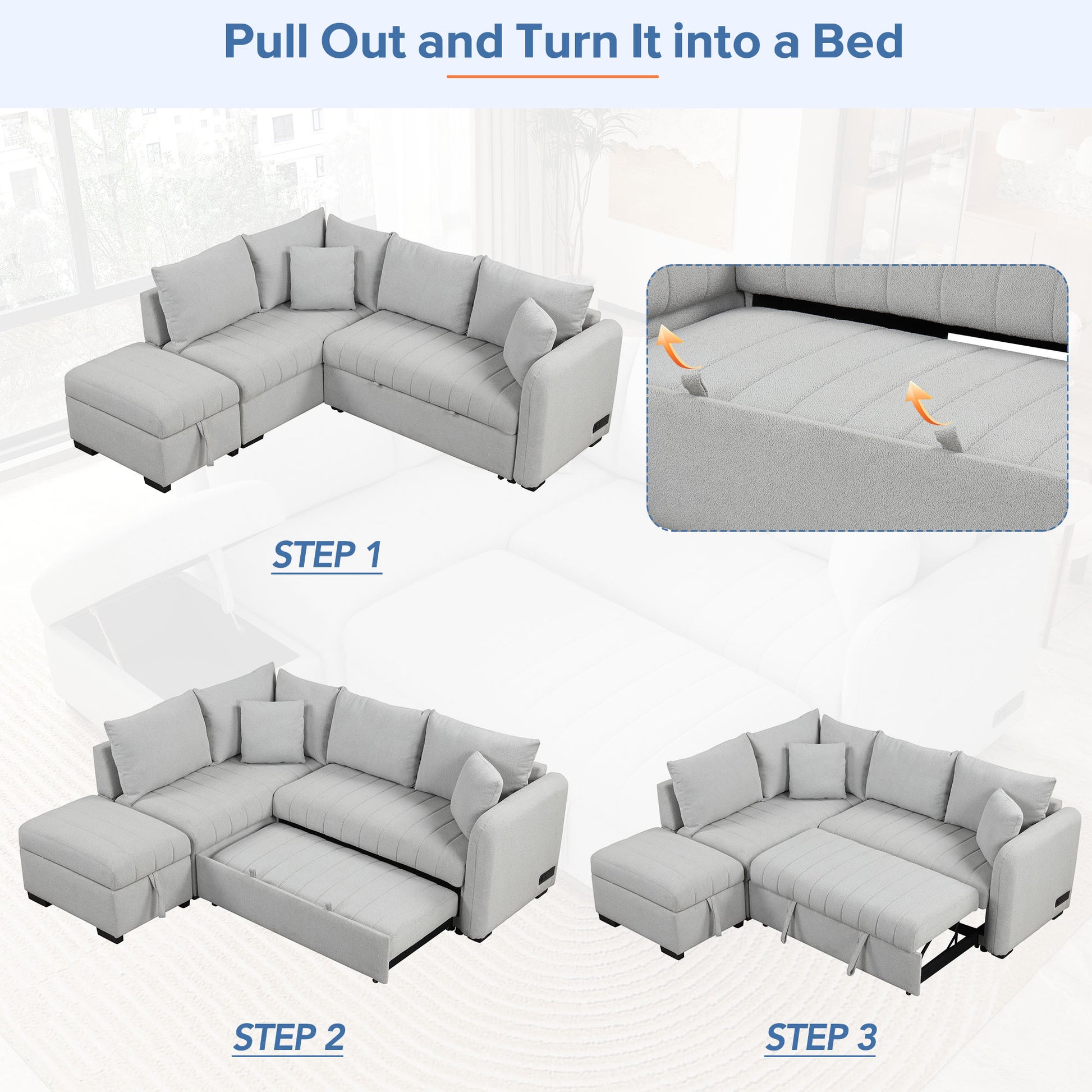 Pull Out and Turn It into a Bed

STEP 1

STEP 2

STEP 3