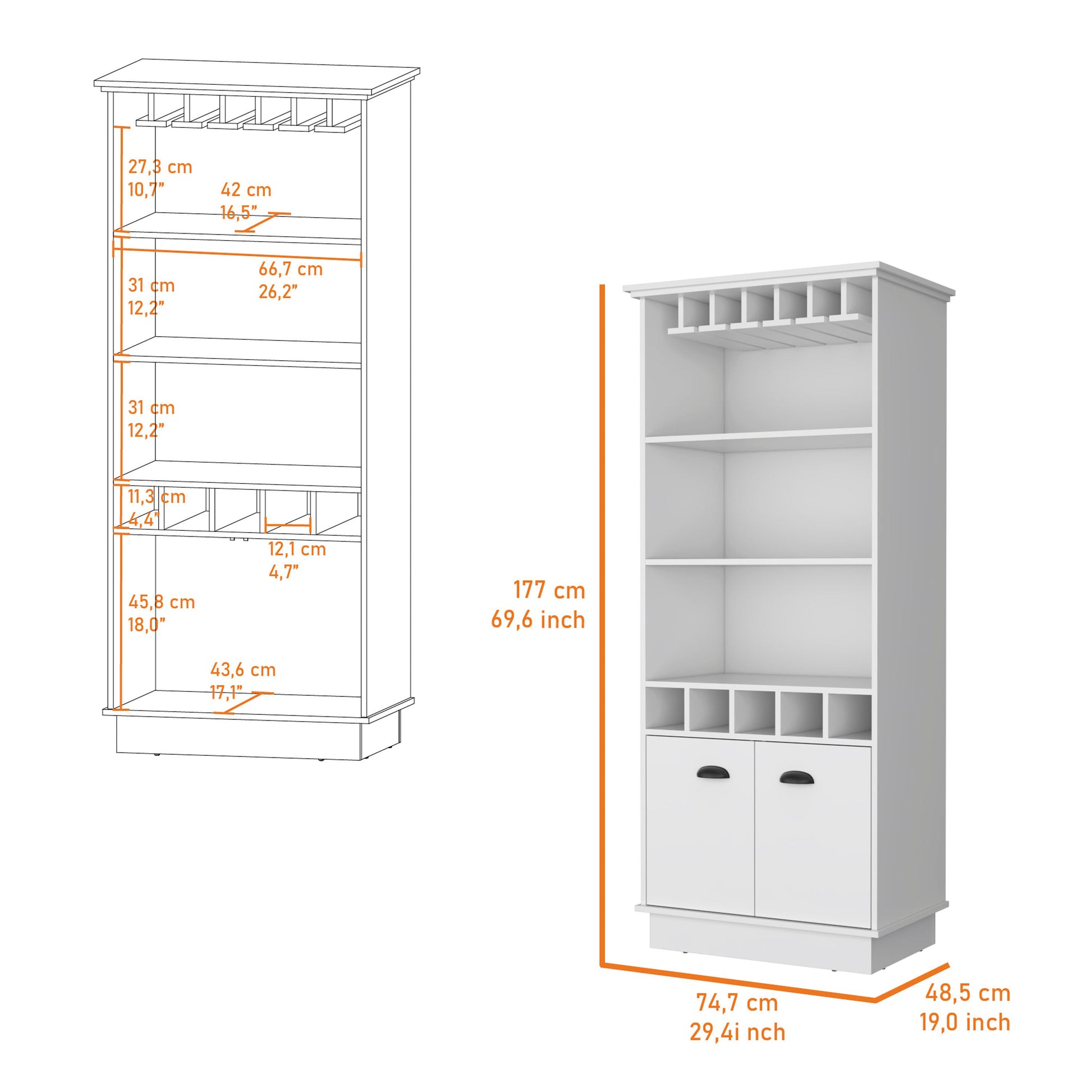 27,3 cm
10,7”

42 cm
16,5”

66,7 cm
26,2”

31 cm
12,2”

31 cm
12,2”

11,3 cm
4,4”

12,1 cm
4,7”

45,8 cm
18,0”

43,6 cm
17,1”

177 cm
69,6 inch

74,7 cm
29,4i nch

48,5 cm
19,0 inch