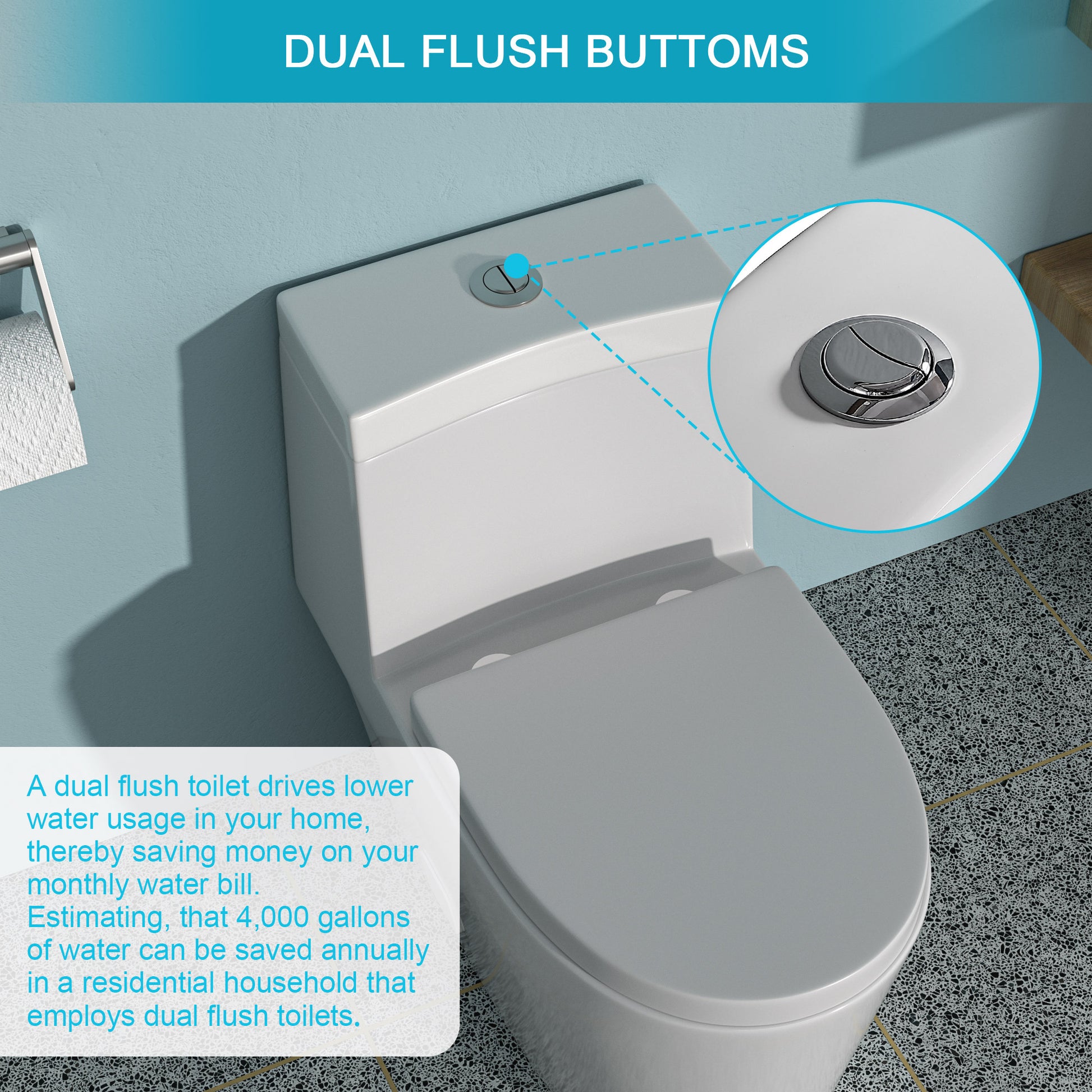 DUAL FLUSH BUTTOMS

A dual flush toilet drives lower water usage in your home, thereby saving money on your monthly water bill. Estimating, that 4,000 gallons of water can be saved annually in a residential household that employs dual flush toilets.