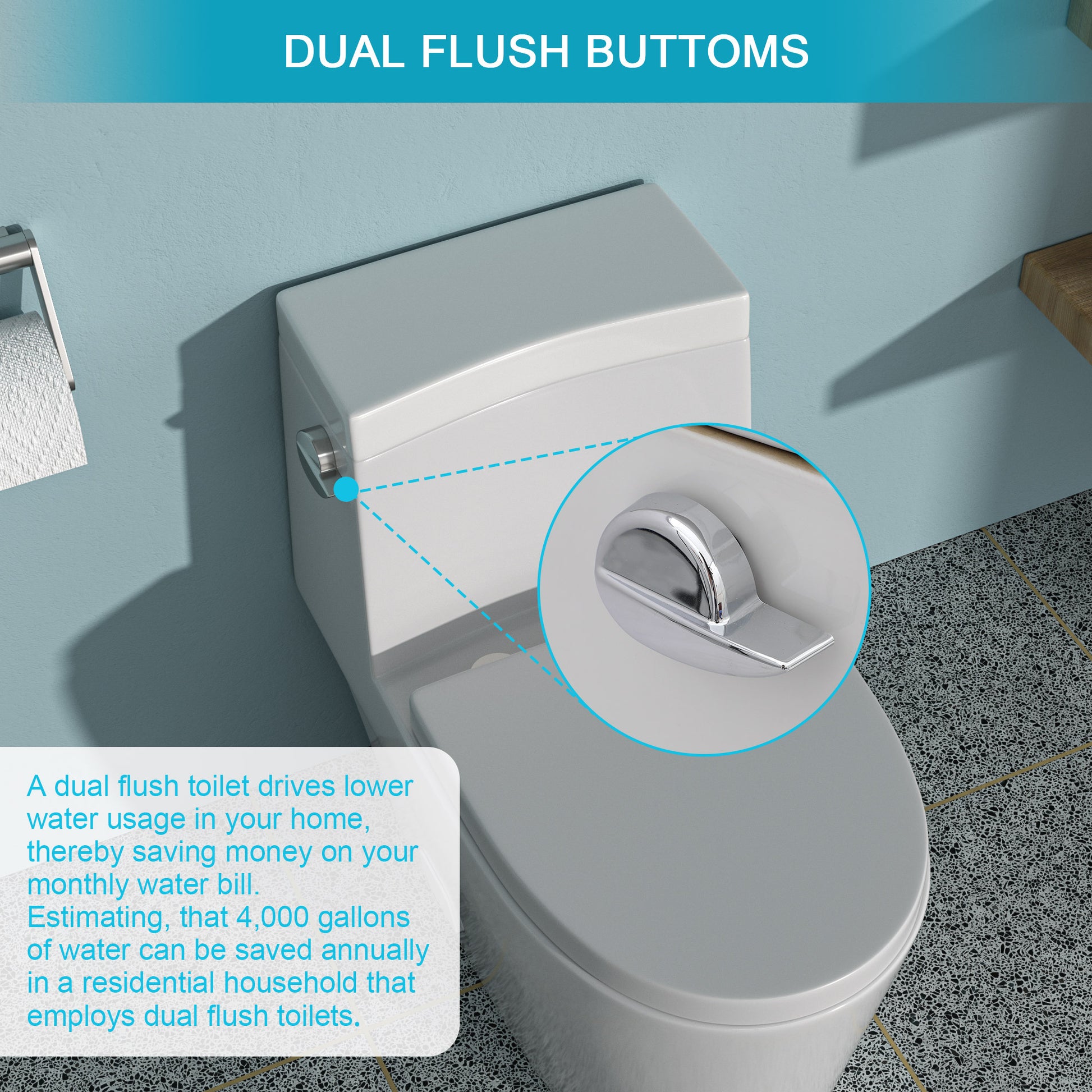 DUAL FLUSH BUTTOMS

A dual flush toilet drives lower water usage in your home, thereby saving money on your monthly water bill.
Estimating, that 4,000 gallons of water can be saved annually in a residential household that employs dual flush toilets.