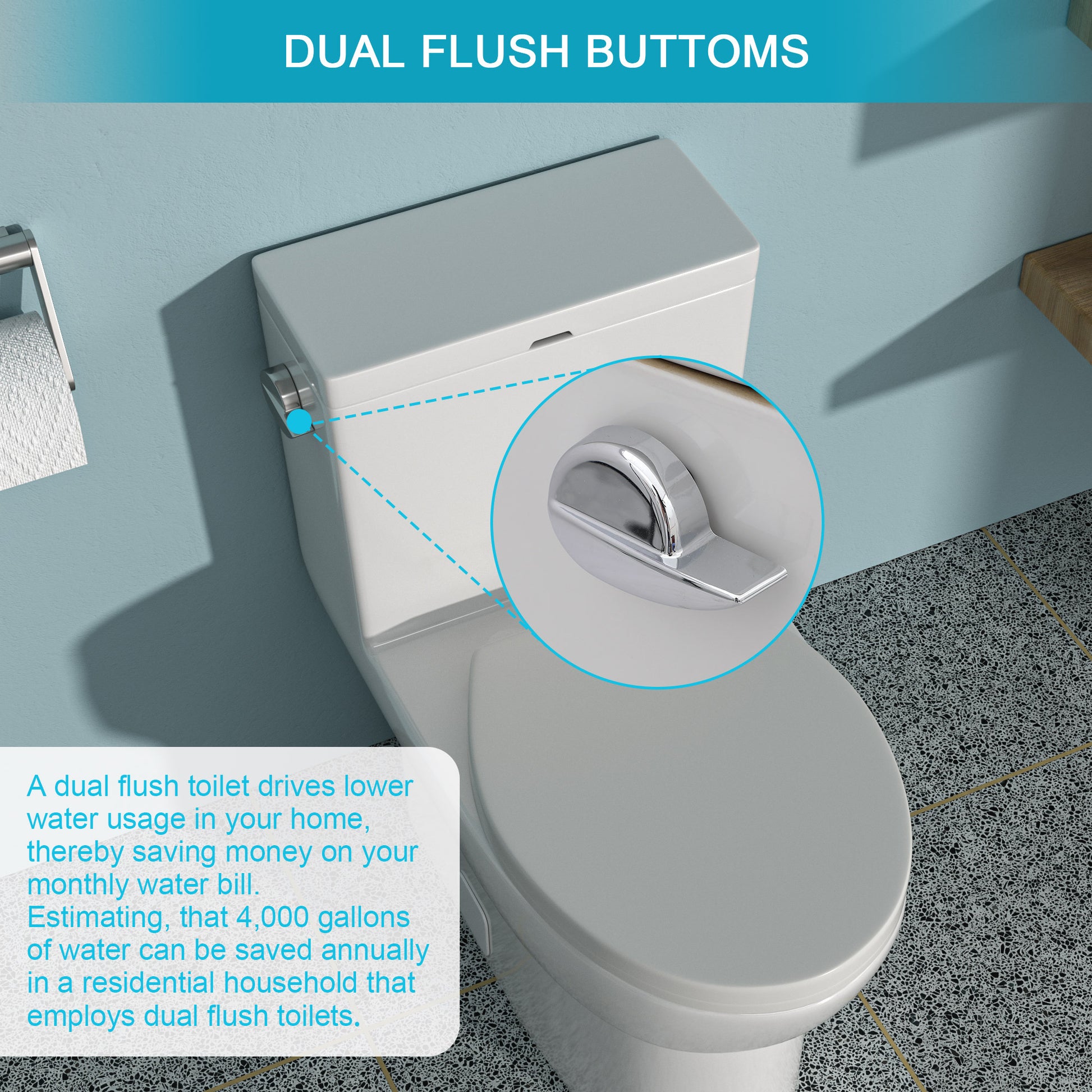 DUAL FLUSH BUTTOMS

A dual flush toilet drives lower water usage in your home, thereby saving money on your monthly water bill. Estimating, that 4,000 gallons of water can be saved annually in a residential household that employs dual flush toilets.