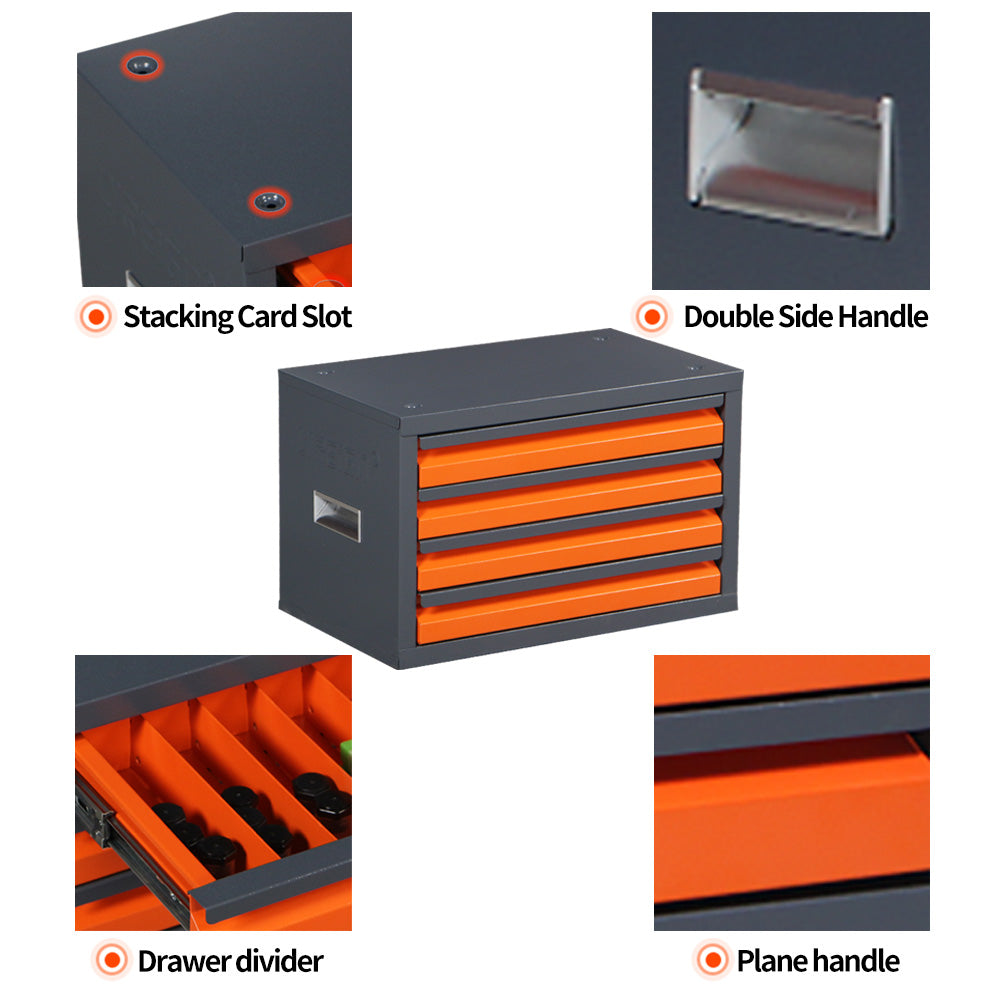 Stacking Card Slot

Double Side Handle

Drawer divider

Plane handle