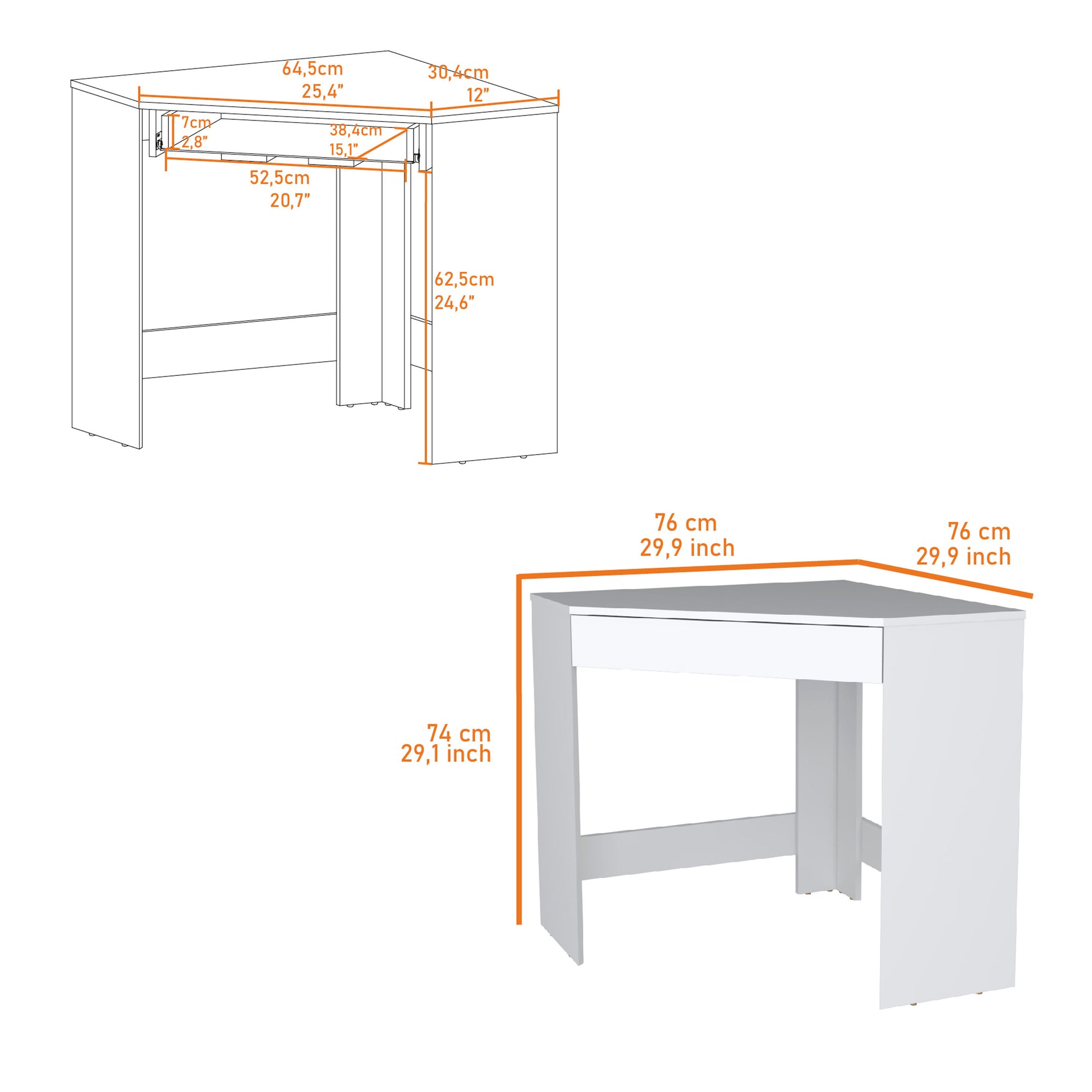 64,5cm
25,4”

30,4cm
12”

7cm
2,8”

38,4cm
15,1”

52,5cm
20,7”

62,5cm
24,6”

76 cm
29,9 inch

76 cm
29,9 inch

74 cm
29,1 inch