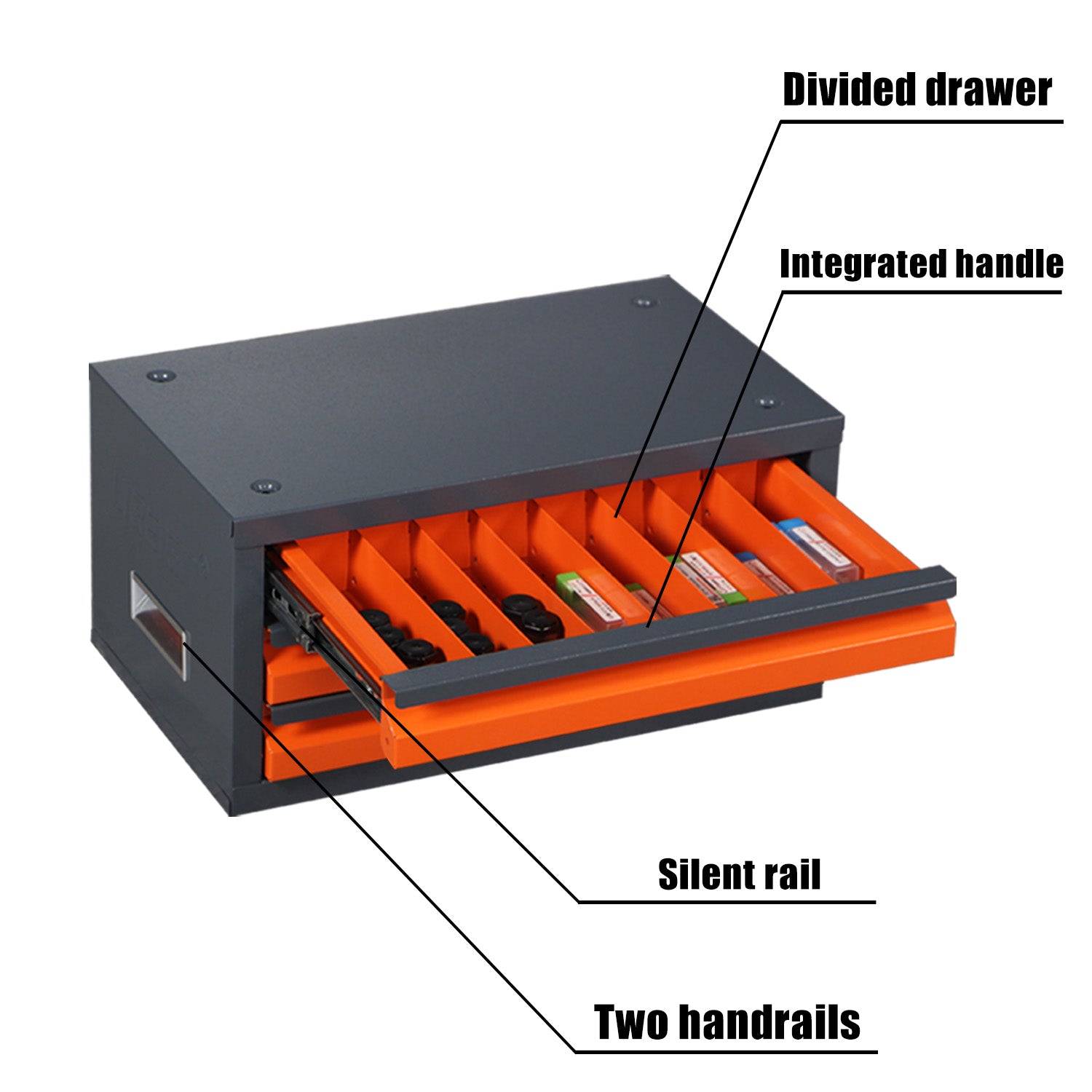 Divided drawer

Integrated handle

Silent rail

Two handrails