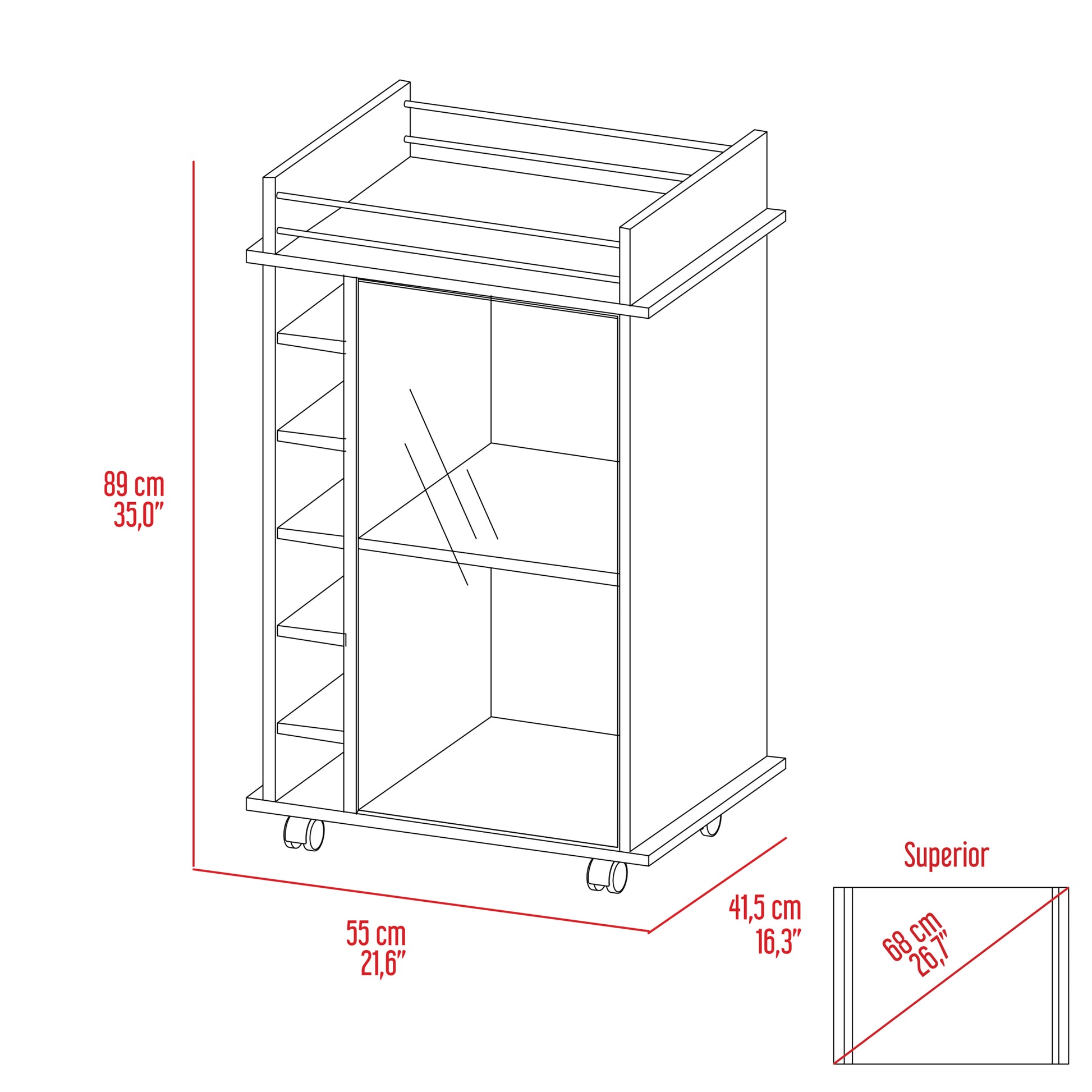 89 cm
35,0”

55 cm
21,6”

41,5 cm
16,3”

Superior

68 cm
26,7”