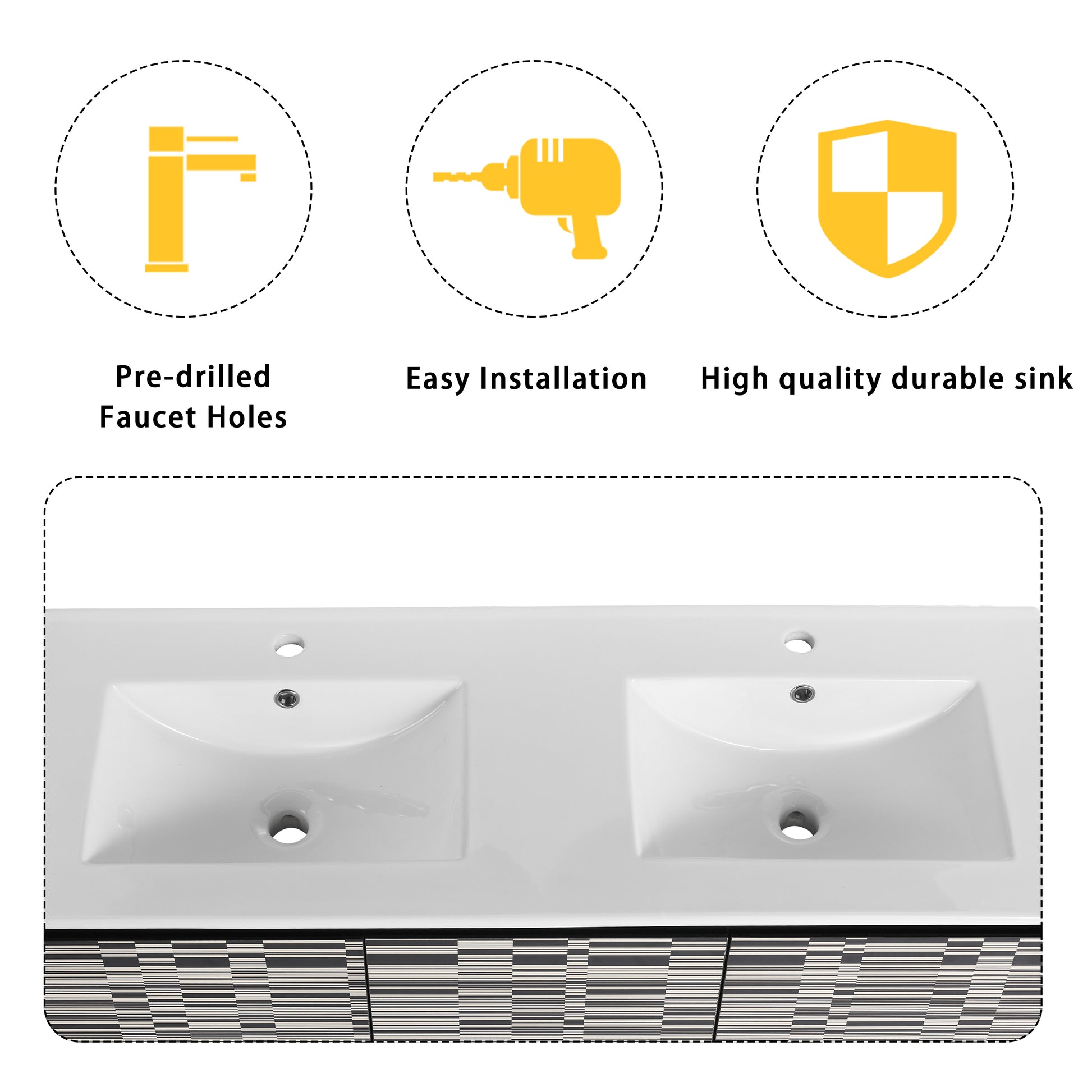 Pre-drilled Faucet Holes

Easy Installation

High quality durable sink