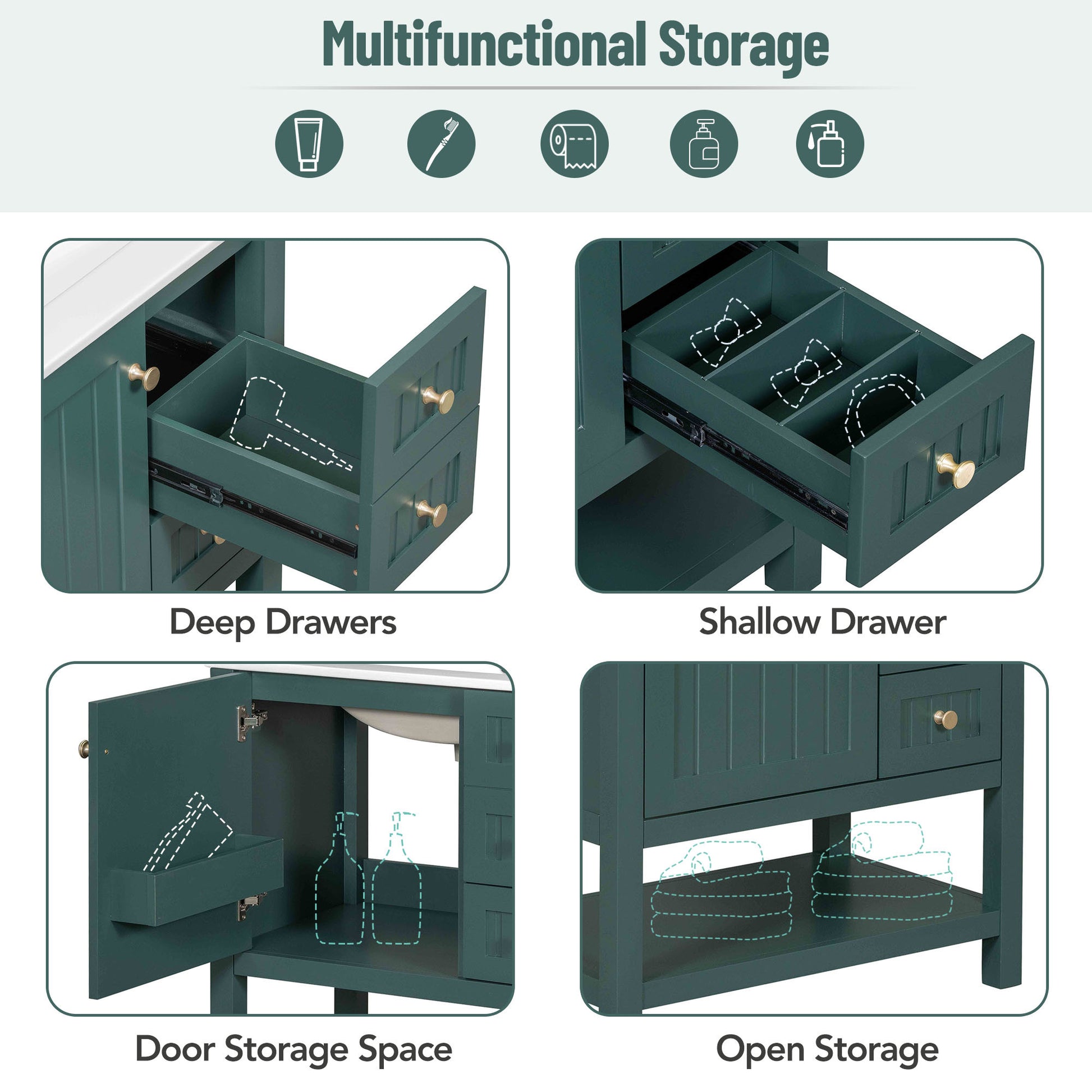 Multifunctional Storage

Deep Drawers

Shallow Drawer

Door Storage Space

Open Storage