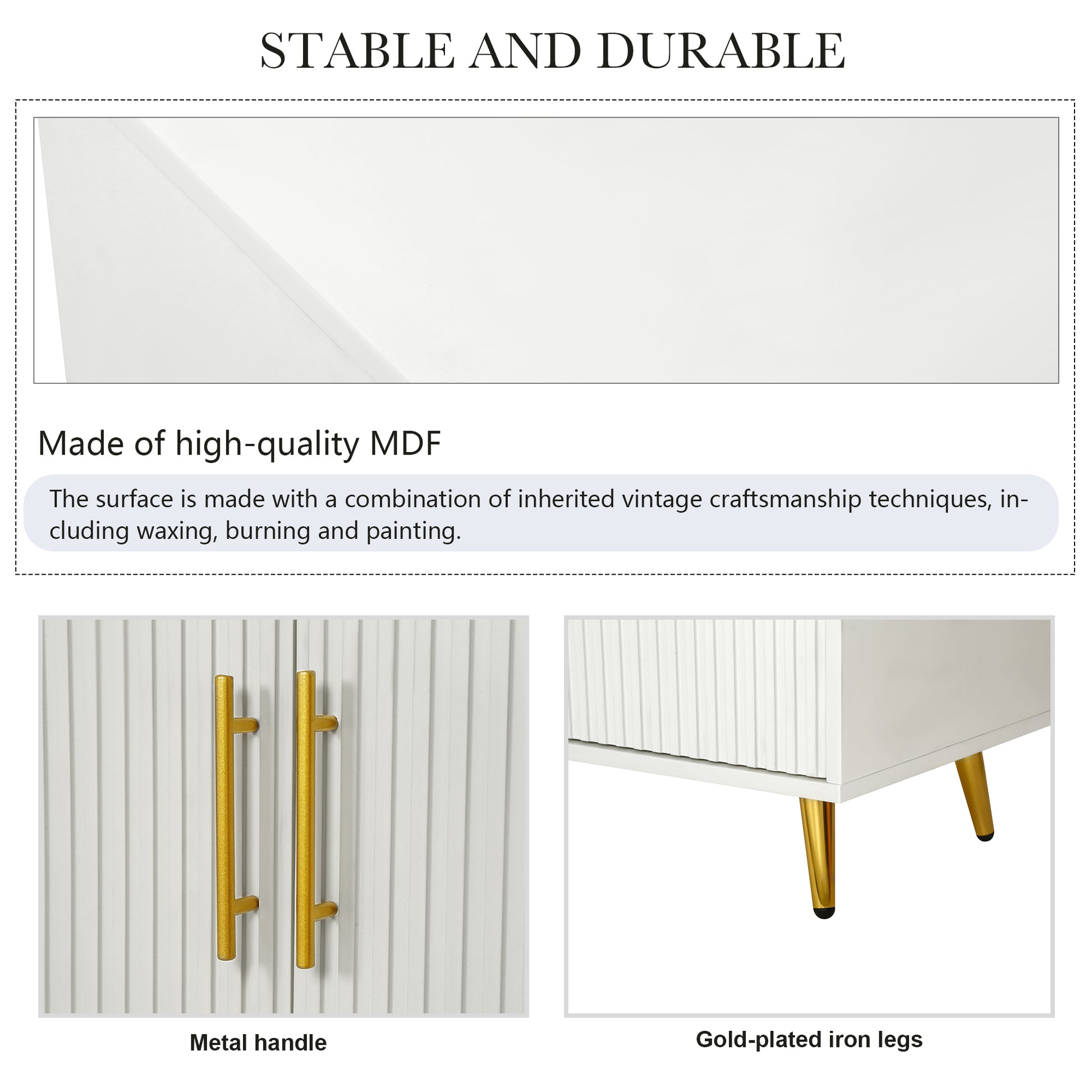 STABLE AND DURABLE

Made of high-quality MDF

The surface is made with a combination of inherited vintage craftsmanship techniques, including waxing, burning and painting.

Metal handle

Gold-plated iron legs