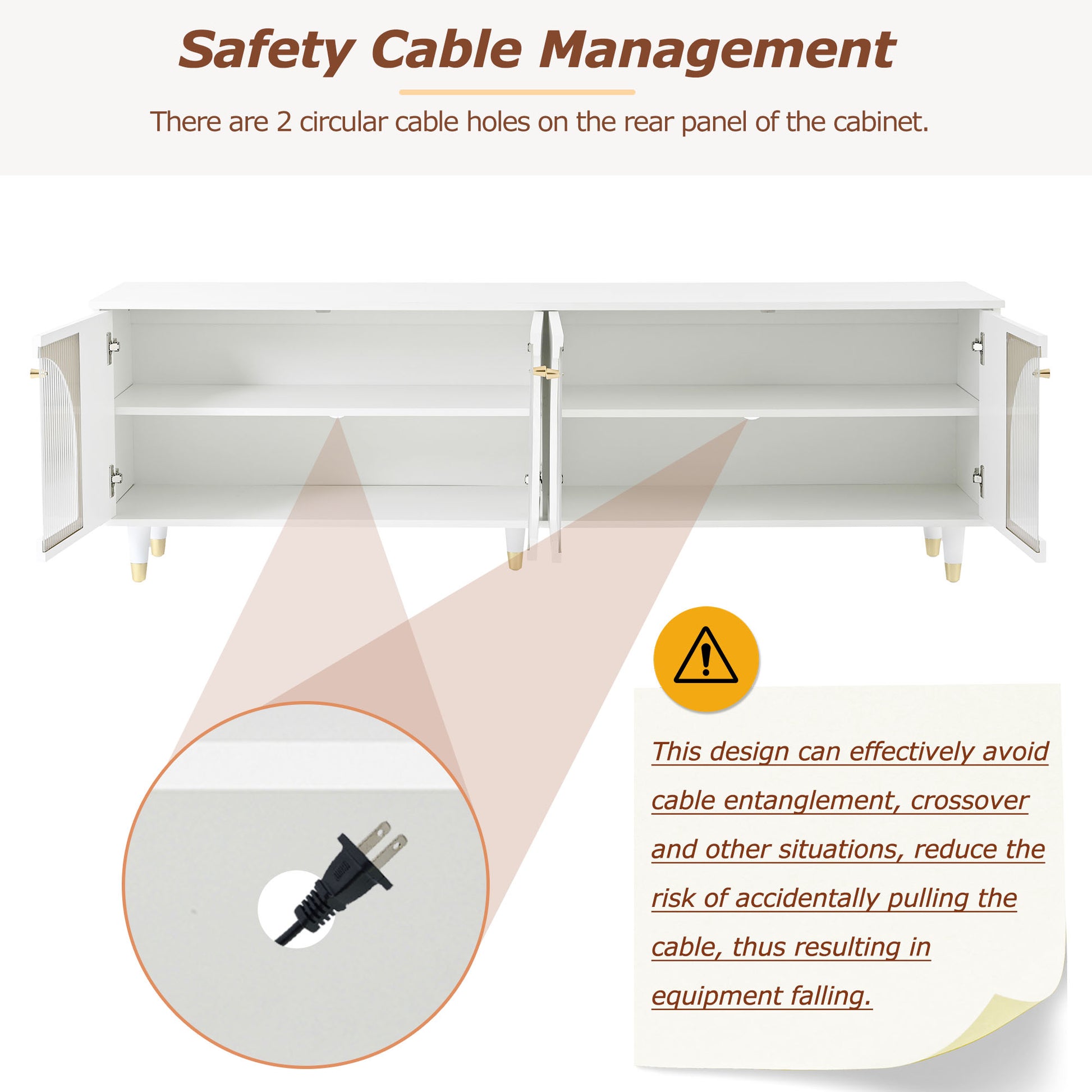 Safety Cable Management

There are 2 circular cable holes on the rear panel of the cabinet.

This design can effectively avoid cable entanglement, crossover and other situations, reduce the risk of accidentally pulling the cable, thus resulting in equipment falling.