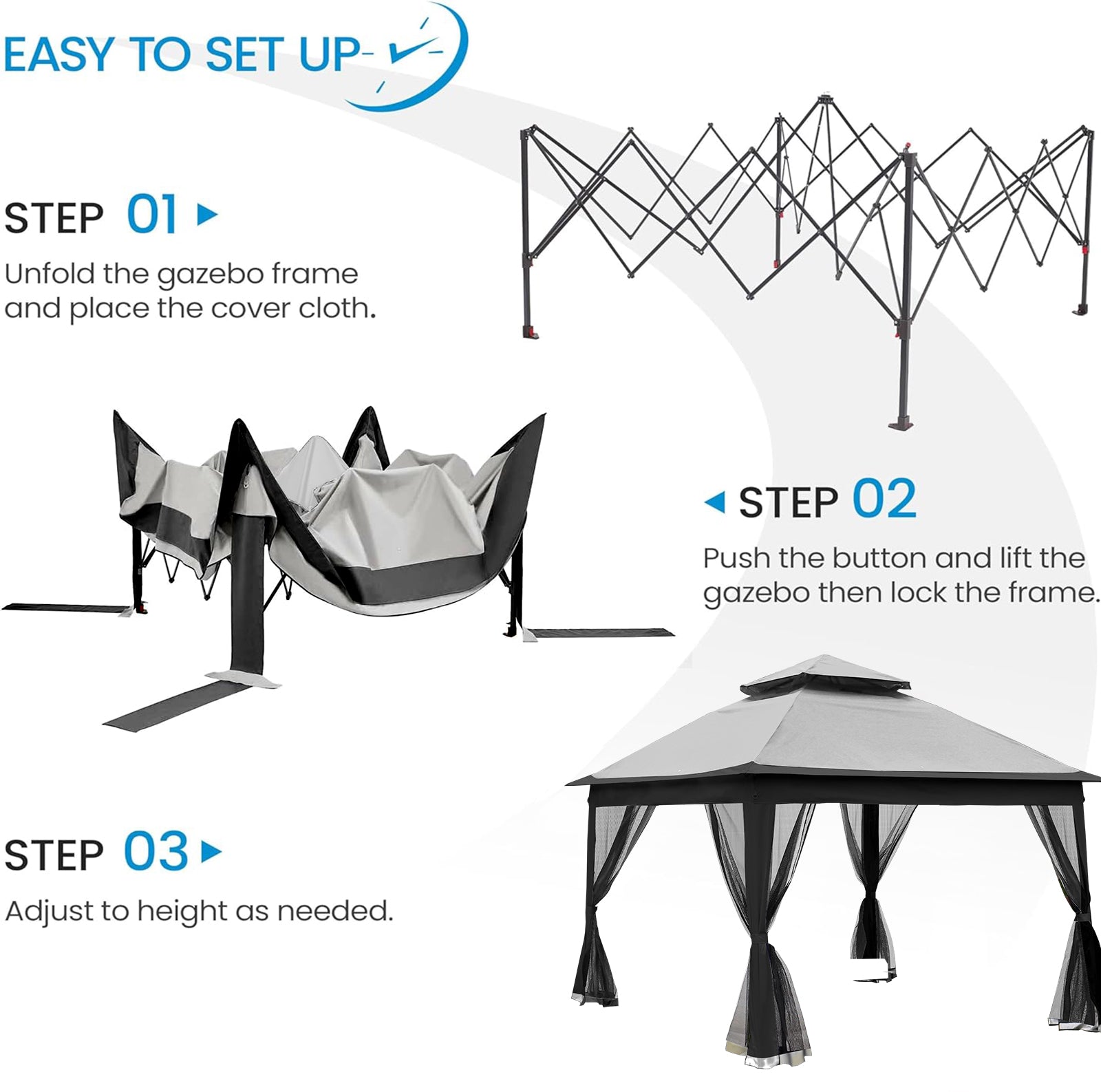 EASY TO SET UP

STEP 01

Unfold the gazebo frame and place the cover cloth.

STEP 02

Push the button and lift the gazebo then lock the frame.

STEP 03

Adjust to height as needed.