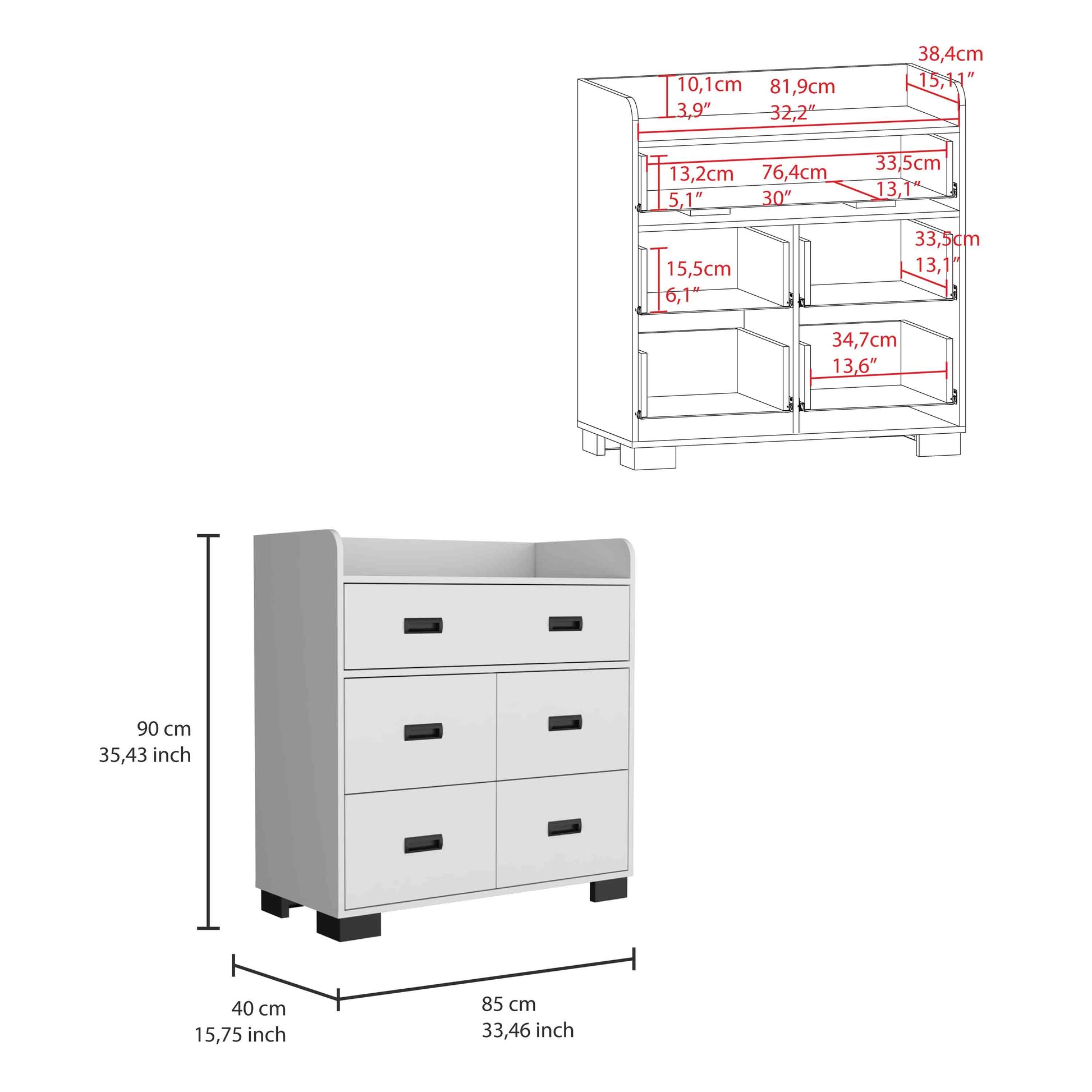 38,4cm
15,11”
10,1cm
3,9”
81,9cm
32,2”
13,2cm
5,1”
76,4cm
30”
33,5cm
13,1”
15,5cm
6,1”
33,5cm
13,1”
34,7cm
13,6”

90 cm
35,43 inch

40 cm
15,75 inch

85 cm
33,46 inch