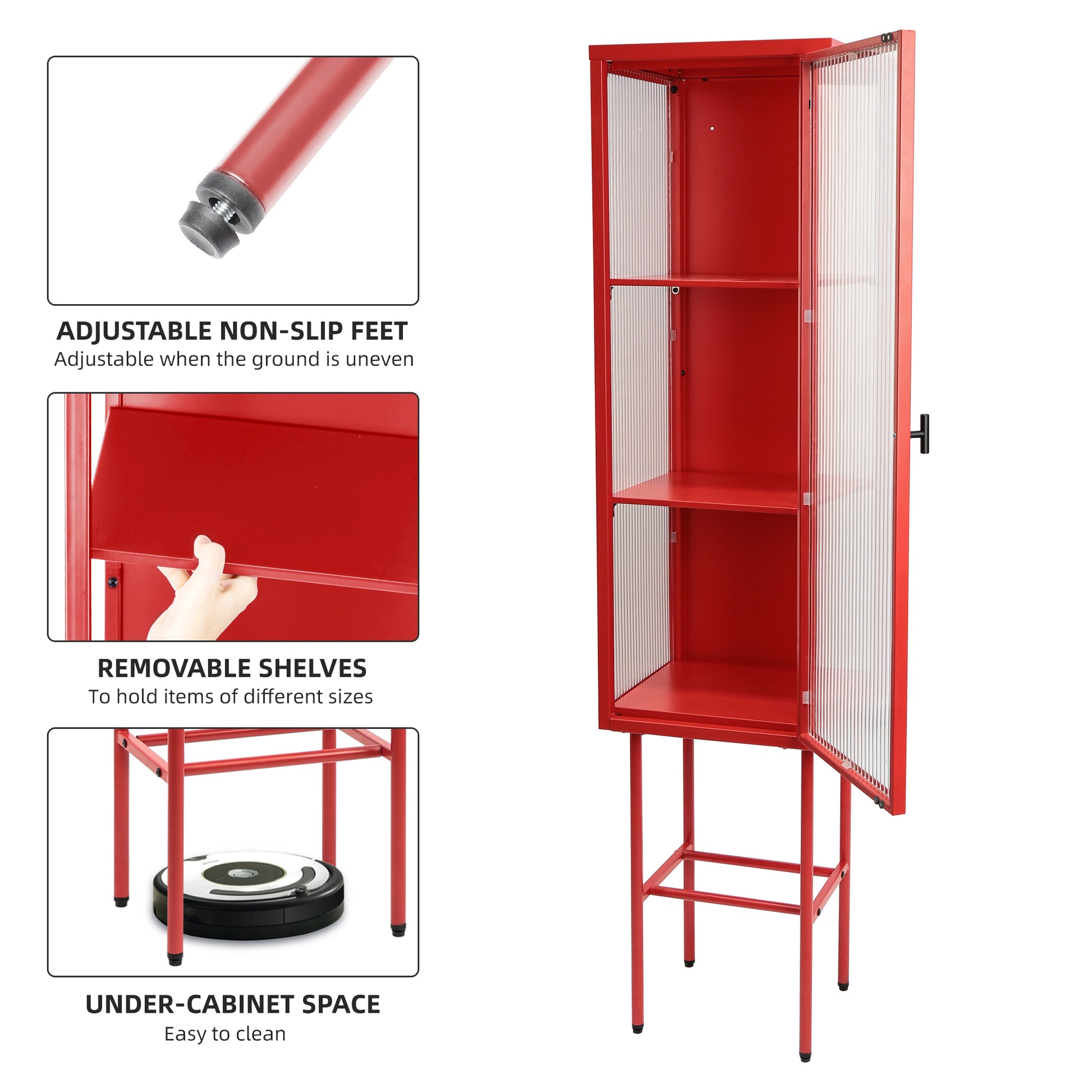 ADJUSTABLE NON-SLIP FEET
Adjustable when the ground is uneven

REMOVABLE SHELVES
To hold items of different sizes

UNDER-CABINET SPACE
Easy to clean