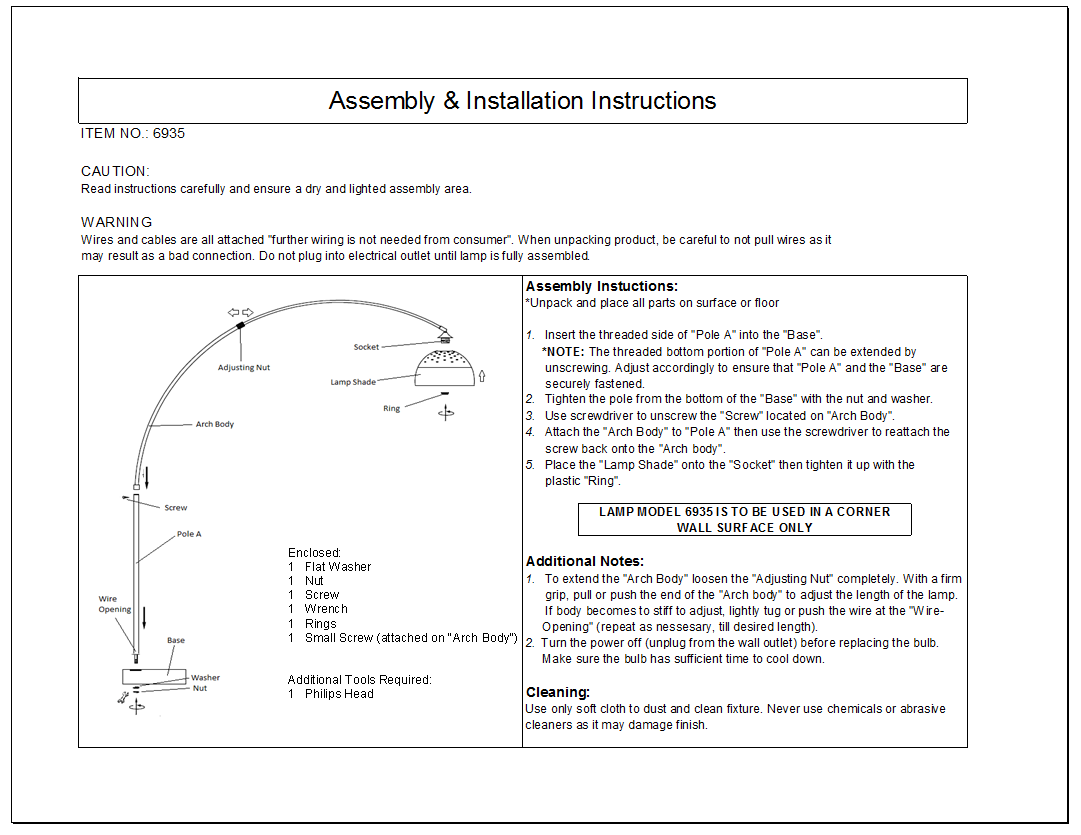 Assembly & Installation Instructions

ITEM NO.: 6935

CAUTION:
Read instructions carefully and ensure a dry and lighted assembly area.

WARNING
Wires and cables are all attached "further wiring is not needed from consumer". When unpacking product, be careful to not pull wires as it may result as a bad connection. Do not plug into electrical outlet until lamp is fully assembled.

Adjusting Nut
Socket
Lamp Shade
Ring
Arch Body
Screw
Pole A
Wire Opening
Base
Washer
Nut

Enclosed:
1 Flat Washer
1 Nut
1 Screw
1 Wrench
1 Rings
1 Small Screw (attached on "Arch Body")

Additional Tools Required:
1 Philips Head

Assembly Instuctions:
*Unpack and place all parts on surface or floor

1. Insert the threaded side of "Pole A" into the "Base".
*NOTE: The threaded bottom portion of "Pole A" can be extended by unscrewing. Adjust accordingly to ensure that "Pole A" and the "Base" are securely fastened.
2. Tighten the pole from the bottom of the "Base" with the nut and washer.
3. Use screwdriver to unscrew the "Screw" located on "Arch Body".
4. Attach the "Arch Body" to "Pole A" then use the screwdriver to reattach the screw back onto the "Arch body".
5. Place the "Lamp Shade" onto the "Socket" then tighten it up with the plastic "Ring".

LAMP MODEL 6935 IS TO BE USED IN A CORNER WALL SURFACE ONLY

Additional Notes:
1. To extend the "Arch Body" loosen the "Adjusting Nut" completely. With a firm grip, pull or push the end of the "Arch body" to adjust the length of the lamp. If body becomes to stiff to adjust, lightly tug or push the wire at the "Wire-Opening" (repeat as nessesary, till desired length).
2. Turn the power off (unplug from the wall outlet) before replacing the bulb. Make sure the bulb has sufficient time to cool down.

Cleaning:
Use only soft cloth to dust and clean fixture. Never use chemicals or abrasive cleaners as it may damage finish.