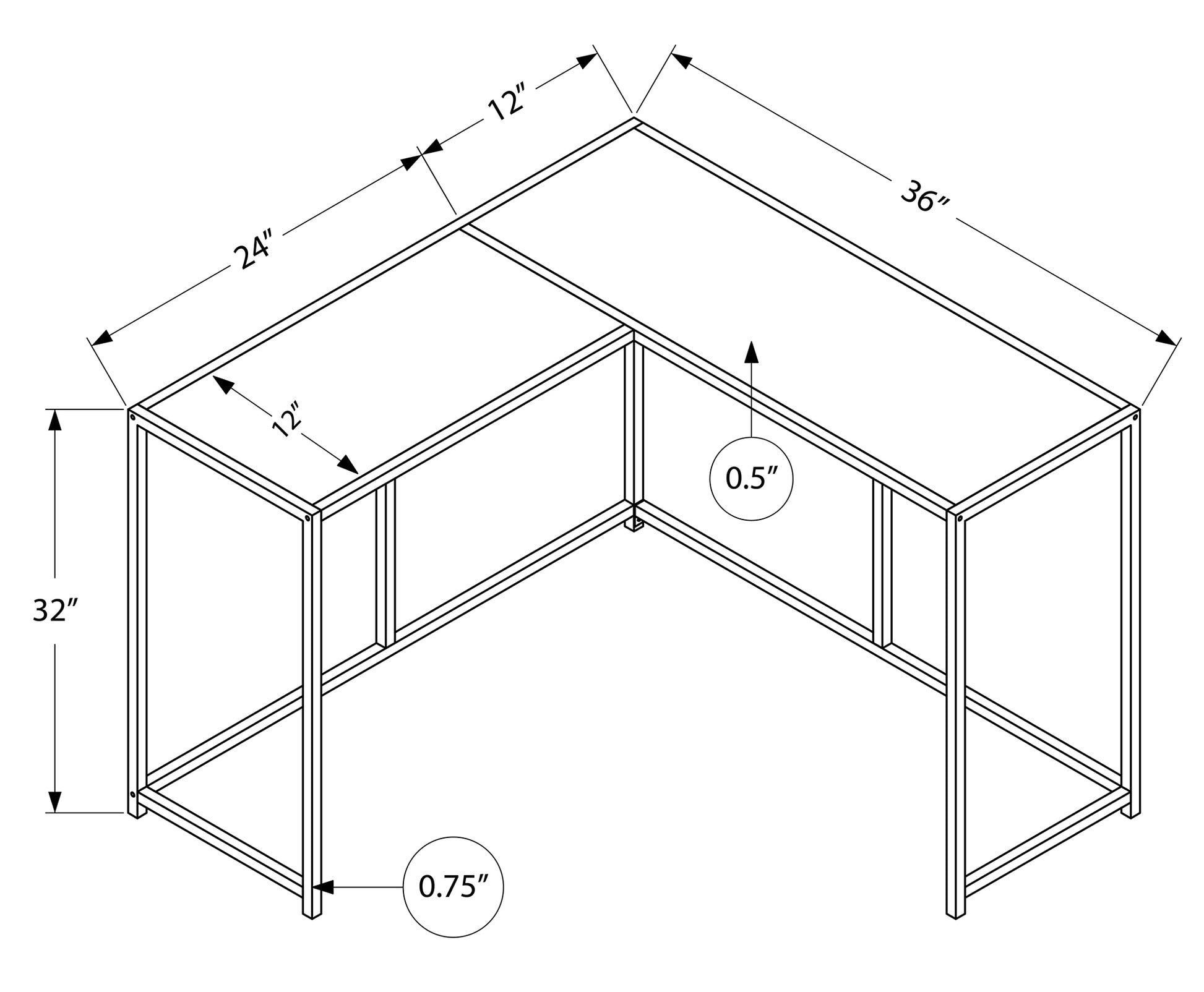 12″
36″
24″
12″
0.5″
32″
0.75″