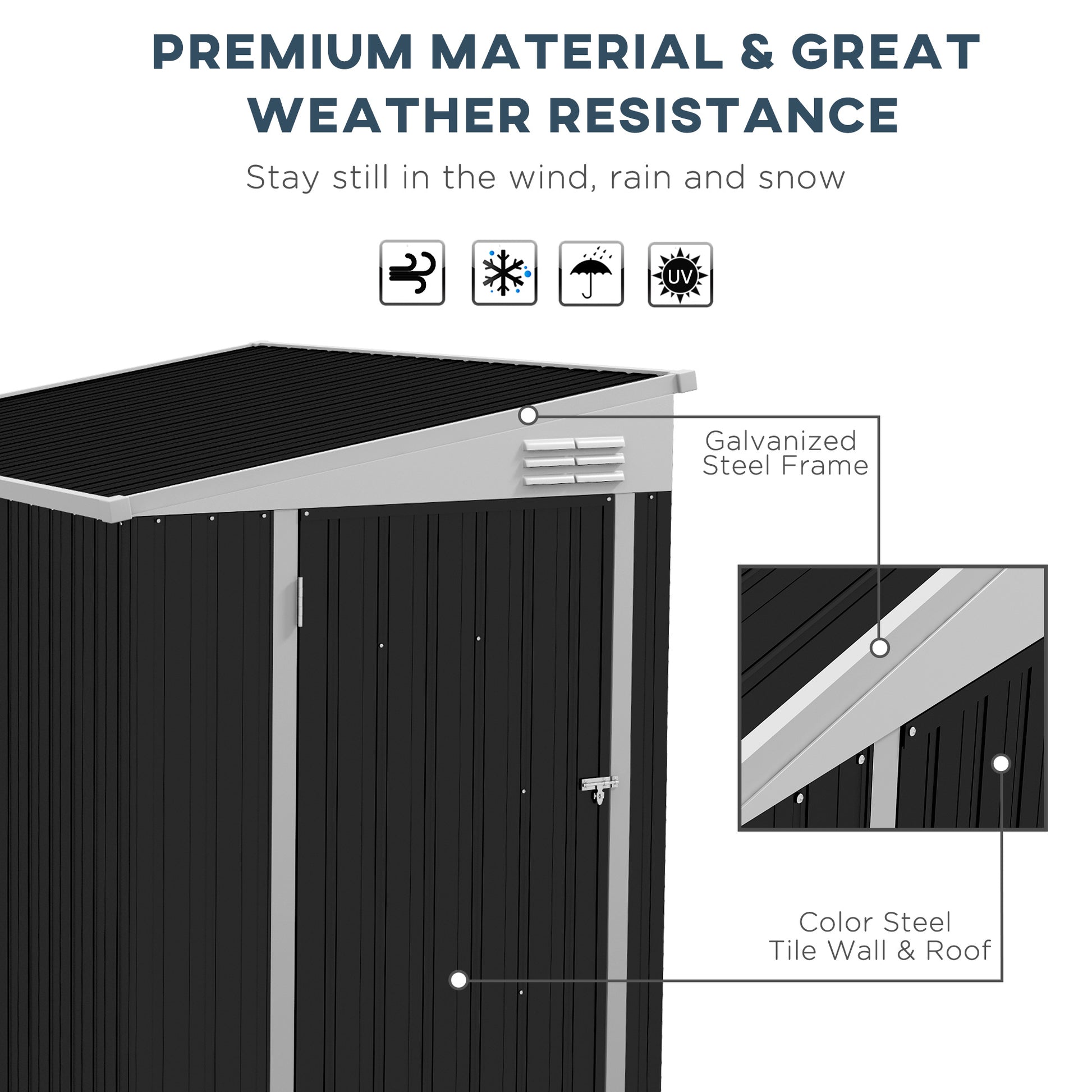 PREMIUM MATERIAL & GREAT WEATHER RESISTANCE

Stay still in the wind, rain and snow

UV

Galvanized Steel Frame

Color Steel Tile Wall & Roof