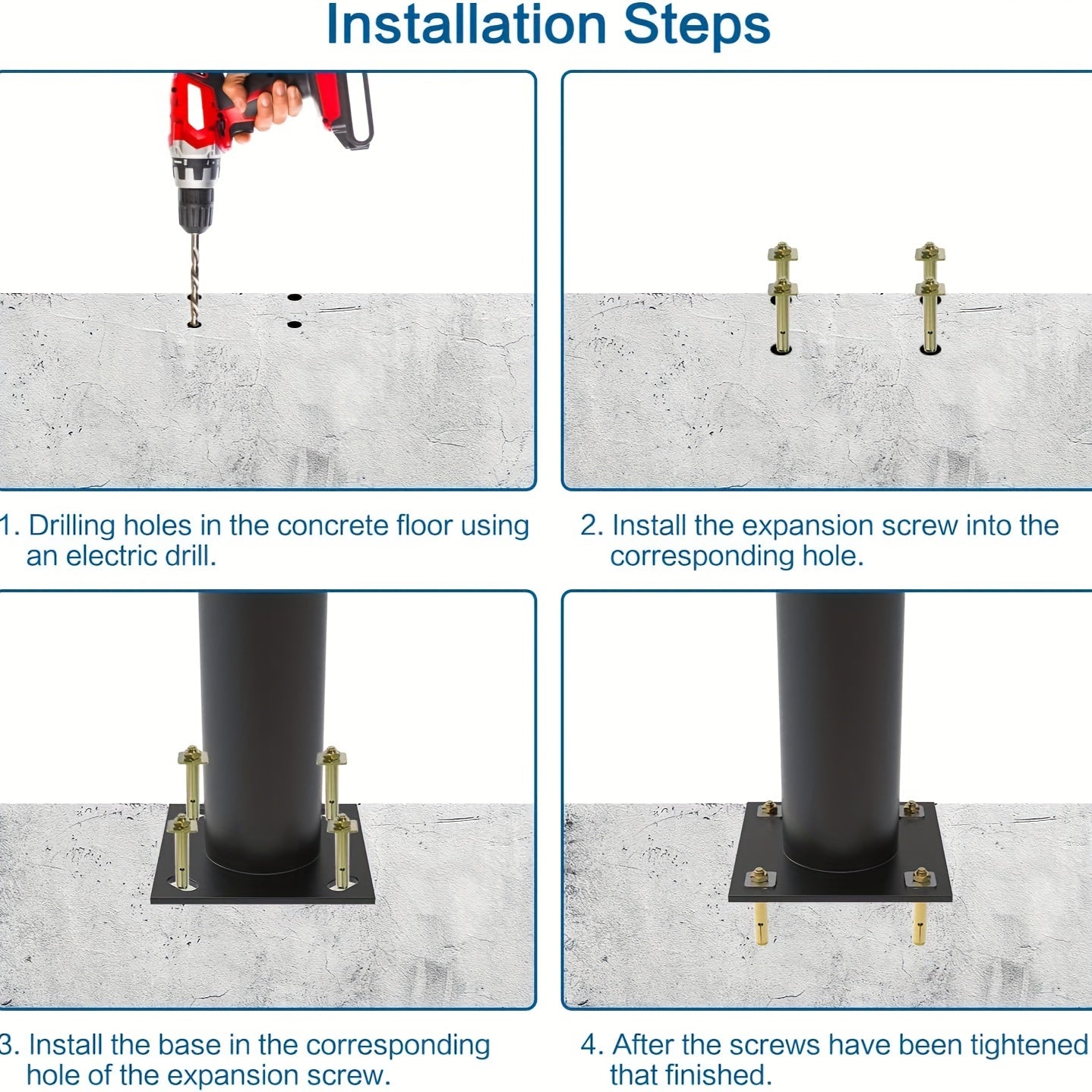 Installation Steps

1. Drilling holes in the concrete floor using an electric drill.

2. Install the expansion screw into the corresponding hole.

3. Install the base in the corresponding hole of the expansion screw.

4. After the screws have been tightened that finished.