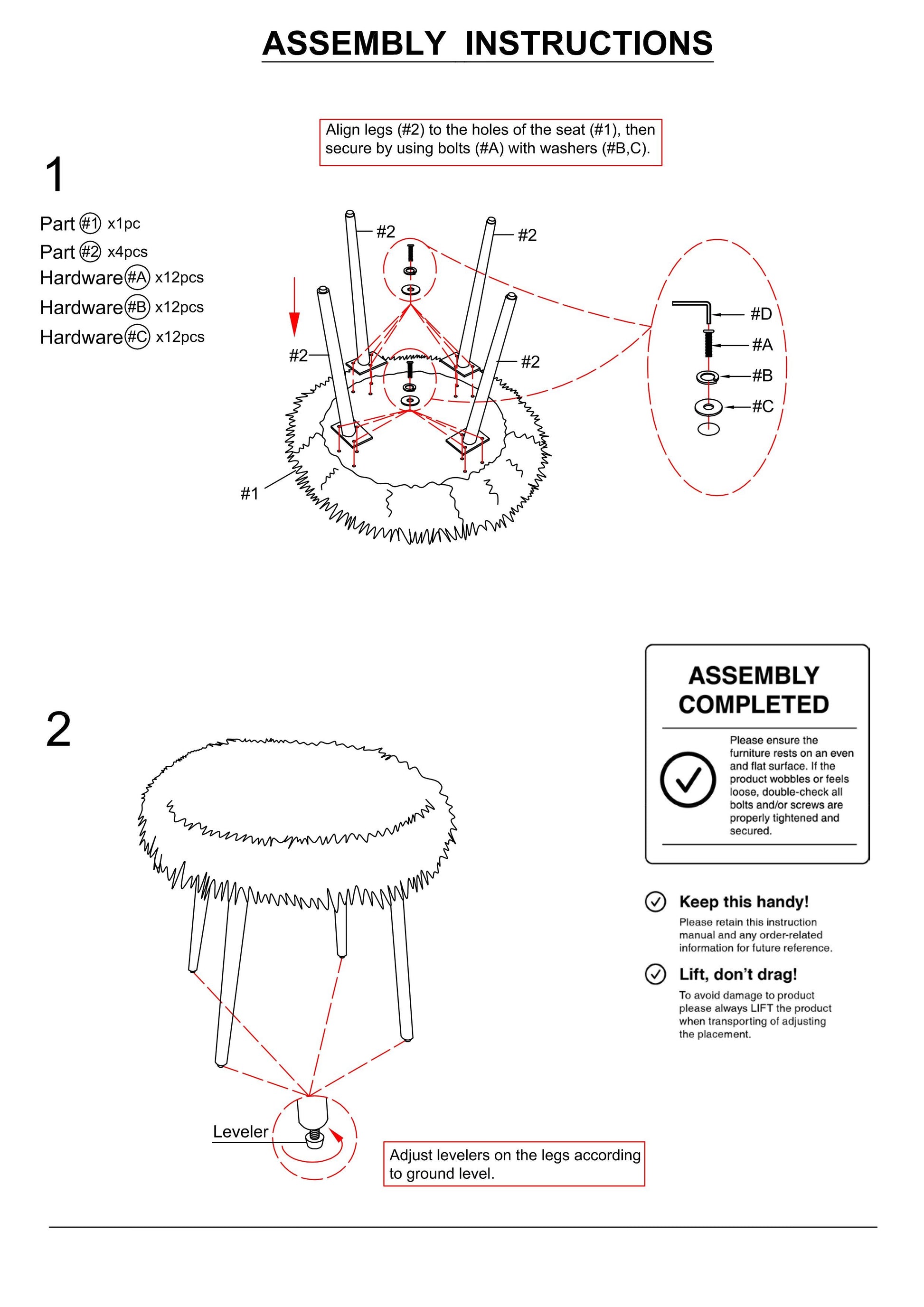 ASSEMBLY INSTRUCTIONS

Align legs (#2) to the holes of the seat (#1), then secure by using bolts (#A) with washers (#B,C).

1

Part #1 x1pc
Part #2 x4pcs
Hardware #A x12pcs
Hardware #B x12pcs
Hardware #C x12pcs

#2
#2
#2
#2
#1
#D
#A
#B
#C

2

Leveler

Adjust levelers on the legs according to ground level.

ASSEMBLY COMPLETED

Please ensure the furniture rests on an even and flat surface. If the product wobbles or feels loose, double-check all bolts and/or screws are properly tightened and secured.

Keep this handy!
Please retain this instruction manual and any order-related information for future reference.

Lift, don't drag!
To avoid damage to product please always LIFT the product when transporting of adjusting the placement.