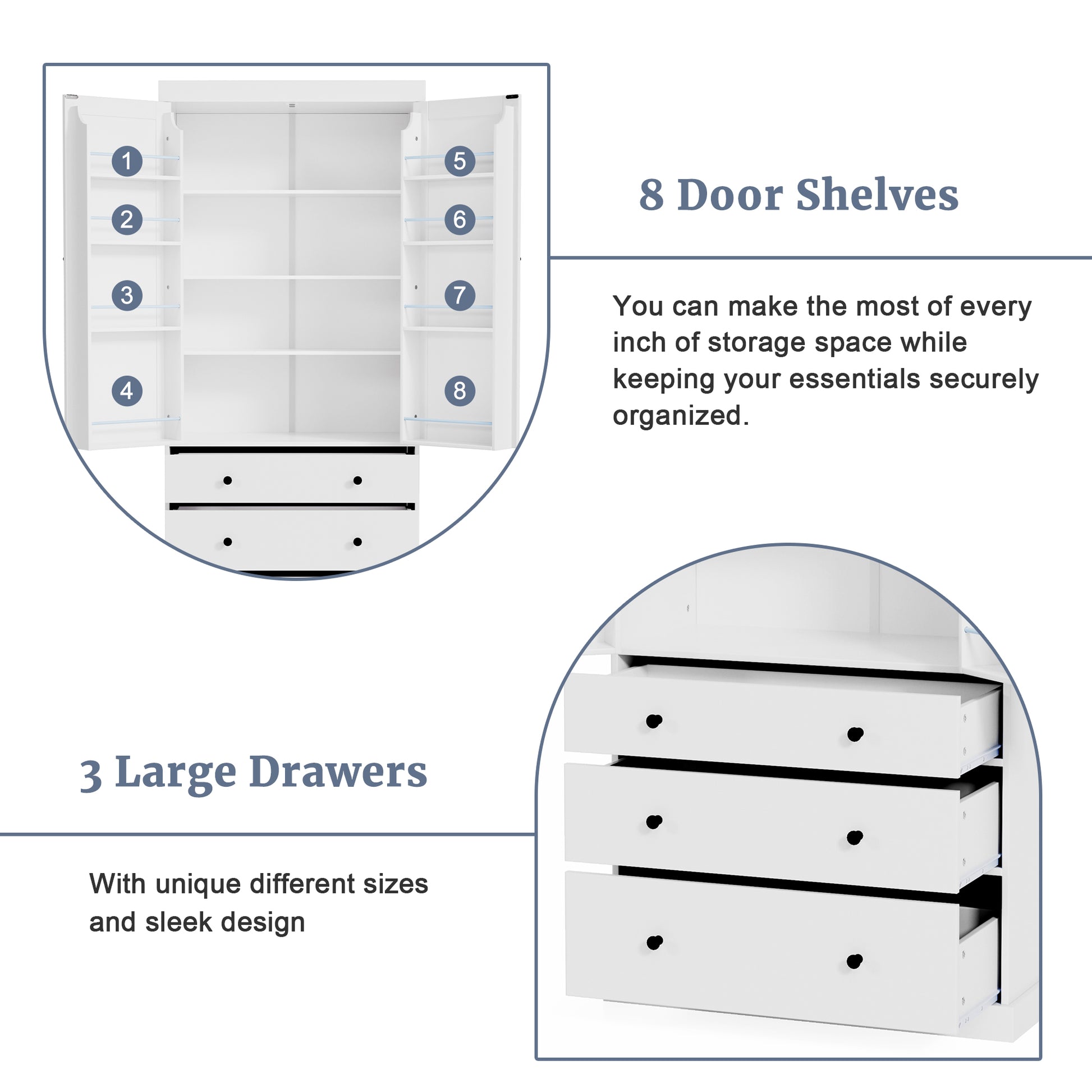 1
2
3
4
5
6
7
8

8 Door Shelves

You can make the most of every inch of storage space while keeping your essentials securely organized.

3 Large Drawers

With unique different sizes and sleek design