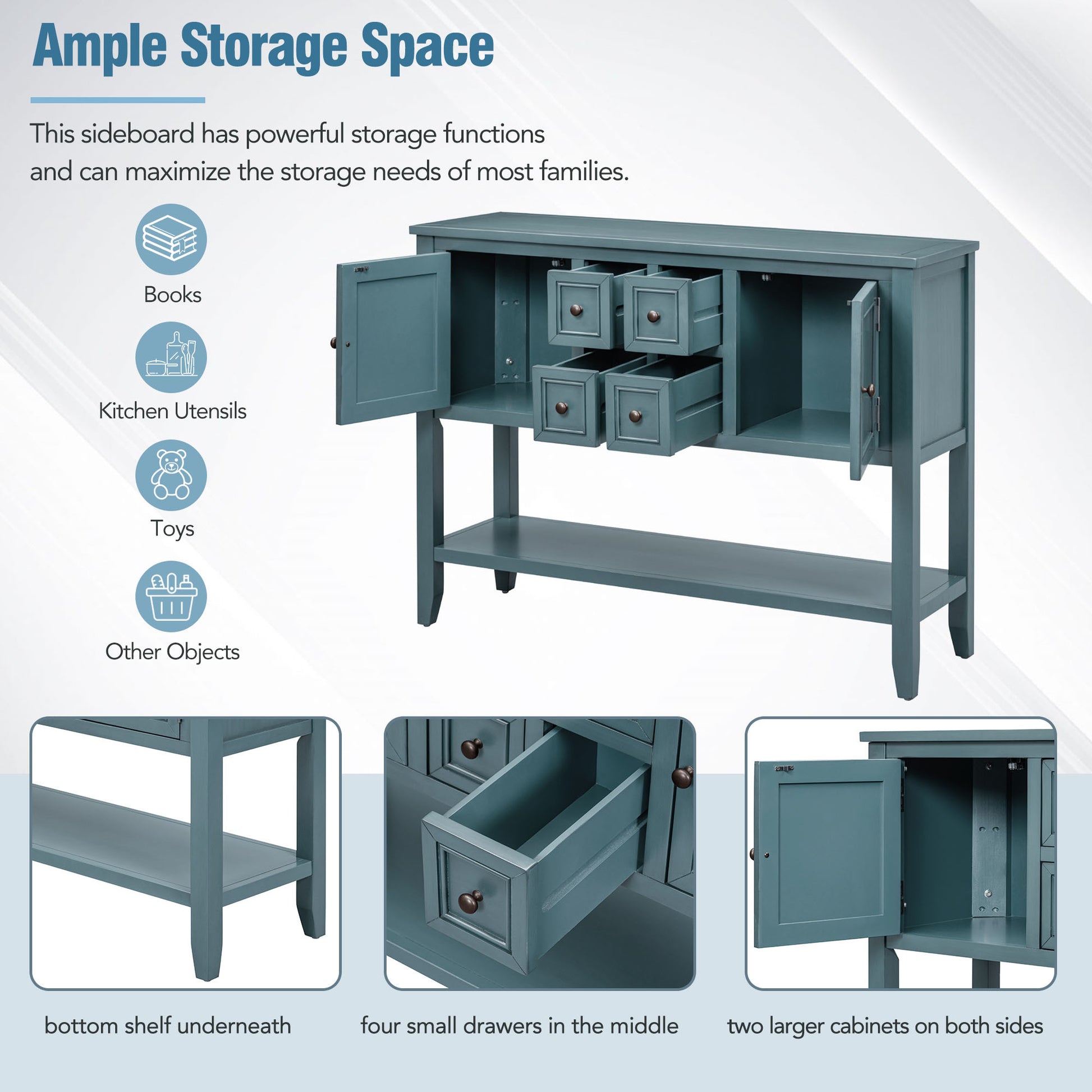 Ample Storage Space

This sideboard has powerful storage functions and can maximize the storage needs of most families.

Books

Kitchen Utensils

Toys

Other Objects

bottom shelf underneath

four small drawers in the middle

two larger cabinets on both sides