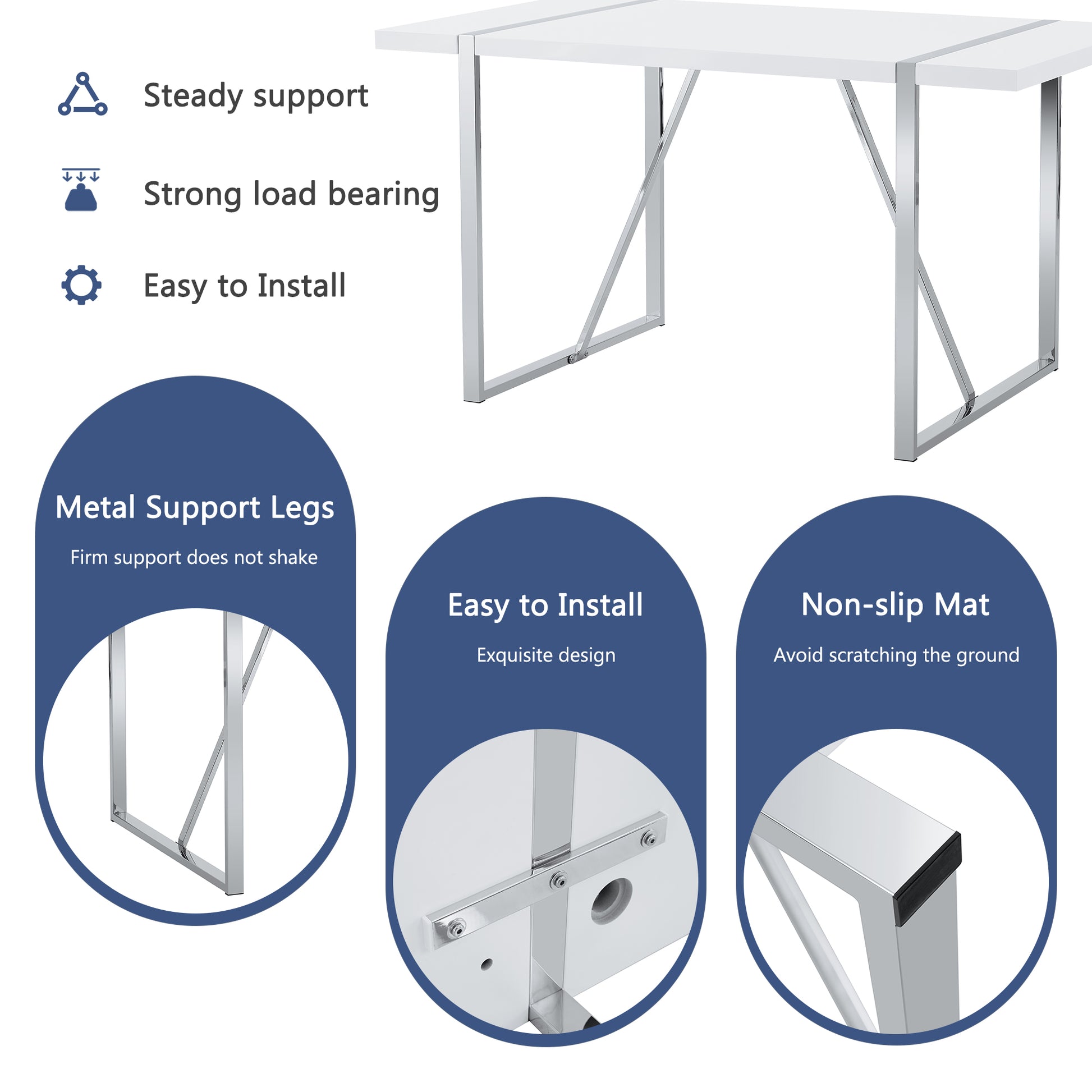 Steady support

Strong load bearing

Easy to Install

Metal Support Legs

Firm support does not shake

Easy to Install

Exquisite design

Non-slip Mat

Avoid scratching the ground