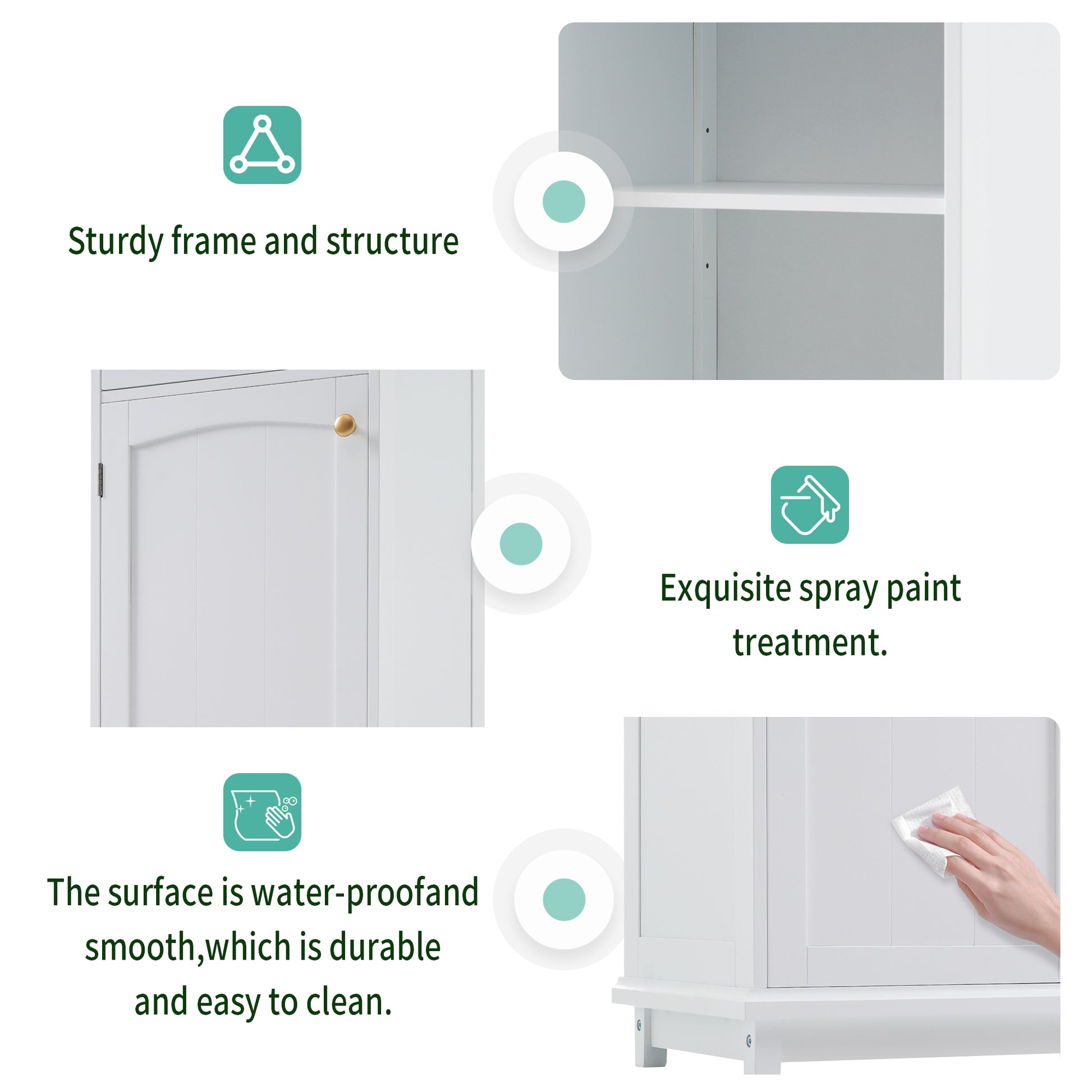 Sturdy frame and structure

Exquisite spray paint treatment.

The surface is water-proofand smooth,which is durable and easy to clean.