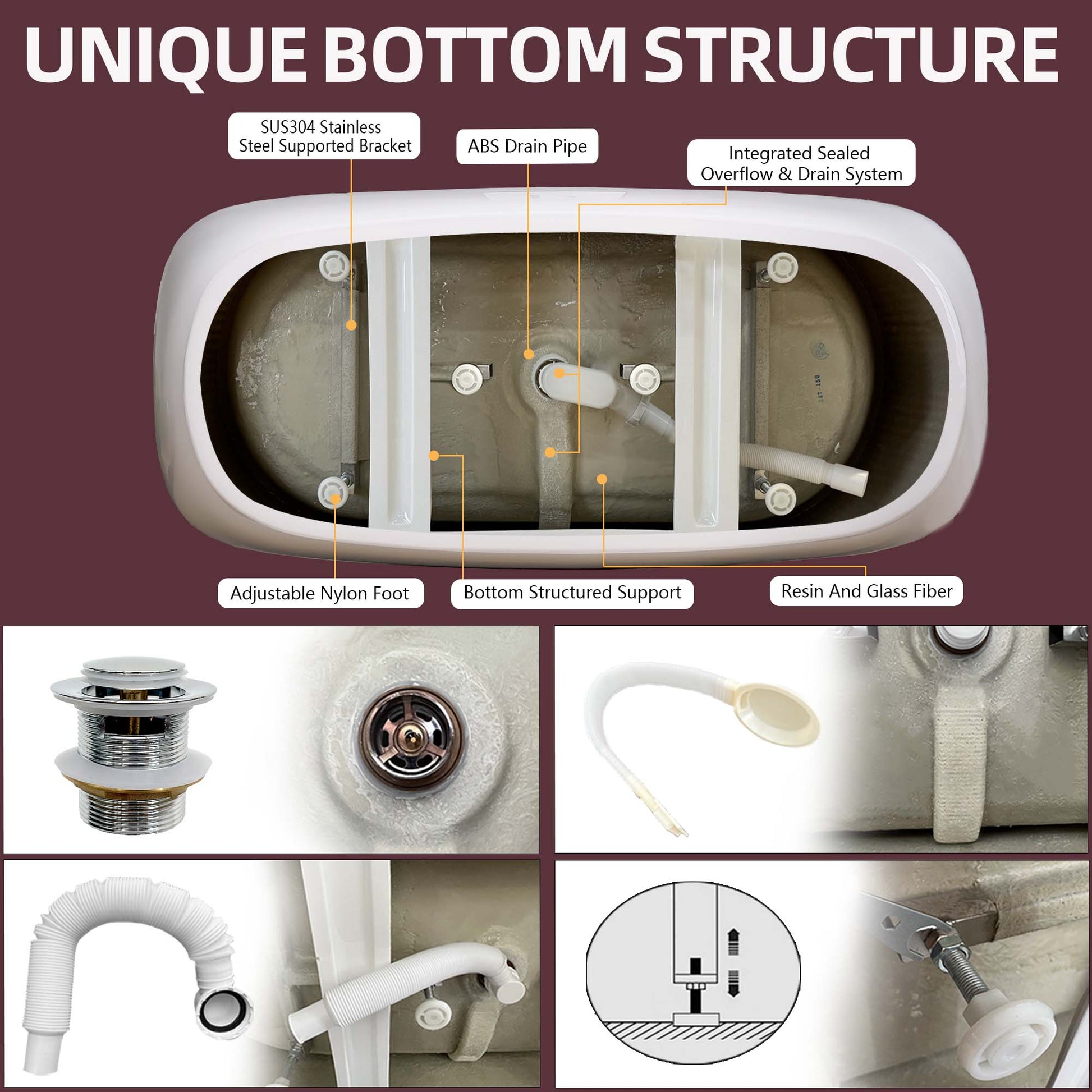 UNIQUE BOTTOM STRUCTURE

SUS304 Stainless Steel Supported Bracket

ABS Drain Pipe

Integrated Sealed Overflow & Drain System

Adjustable Nylon Foot

Bottom Structured Support

Resin And Glass Fiber