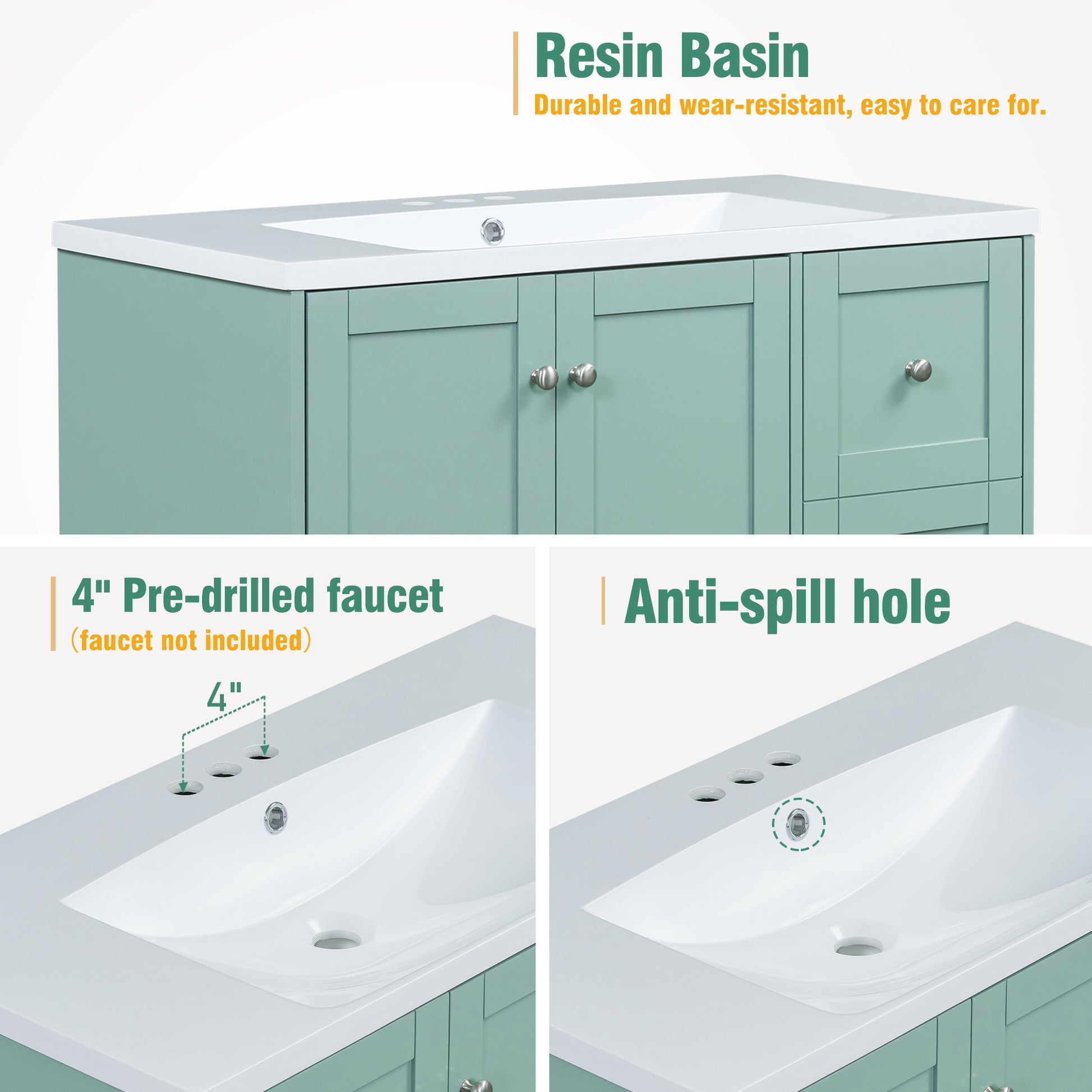 Resin Basin
Durable and wear-resistant, easy to care for.

4" Pre-drilled faucet
(faucet not included)

4"

Anti-spill hole